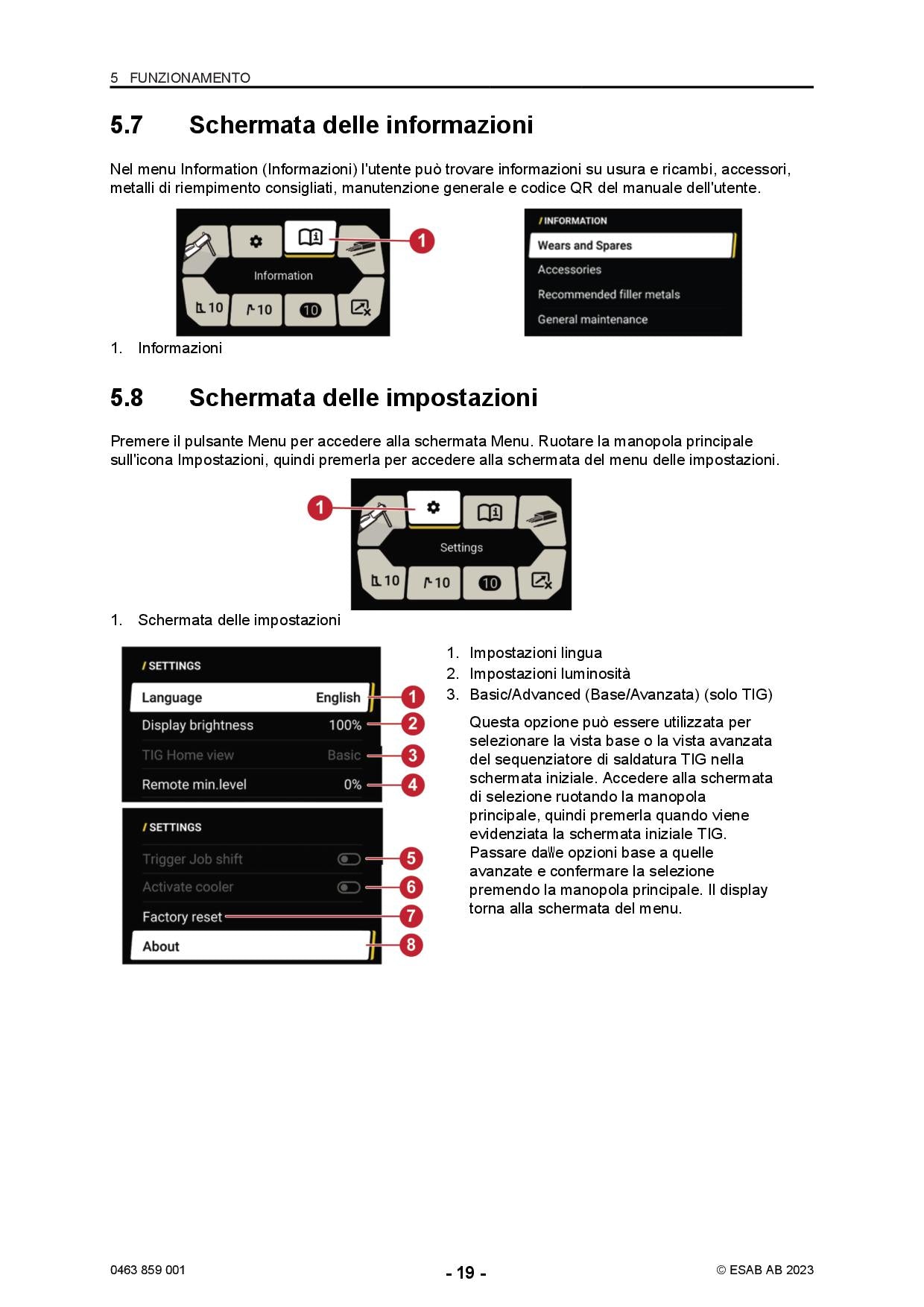 5 FUNZIONAMENTO

5.7 Schermata delle informazioni

Nel menu Information (Informazioni) l'utente può trovare informazioni su usura e ricambi, accessori, metalli di riempimento consigliati, manutenzione generale e codice QR del manuale dell'utente.

Information
10
10
10
1

/ INFORMATION
Wears and Spares
Accessories
Recommended filler metals
General maintenance

1. Informazioni

5.8 Schermata delle impostazioni

Premere il pulsante Menu per accedere alla schermata Menu. Ruotare la manopola principale sull'icona Impostazioni, quindi premerla per accedere alla schermata del menu delle impostazioni.

1
Settings
10
10
10

1. Schermata delle impostazioni

/ SETTINGS
Language English 1
Display brightness 100% 2
TIG Home view Basic 3
Remote min.level 0% 4

/ SETTINGS
Trigger Job shift 5
Activate cooler 6
Factory reset 7
About 8

1. Impostazioni lingua
2. Impostazioni luminosità
3. Basic/Advanced (Base/Avanzata) (solo TIG)

Questa opzione può essere utilizzata per selezionare la vista base o la vista avanzata del sequenziatore di saldatura TIG nella schermata iniziale. Accedere alla schermata di selezione ruotando la manopola principale, quindi premerla quando viene evidenziata la schermata iniziale TIG. Passare dalle opzioni base a quelle avanzate e confermare la selezione premendo la manopola principale. Il display torna alla schermata del menu.

0463 859 001
- 19 -
© ESAB AB 2023