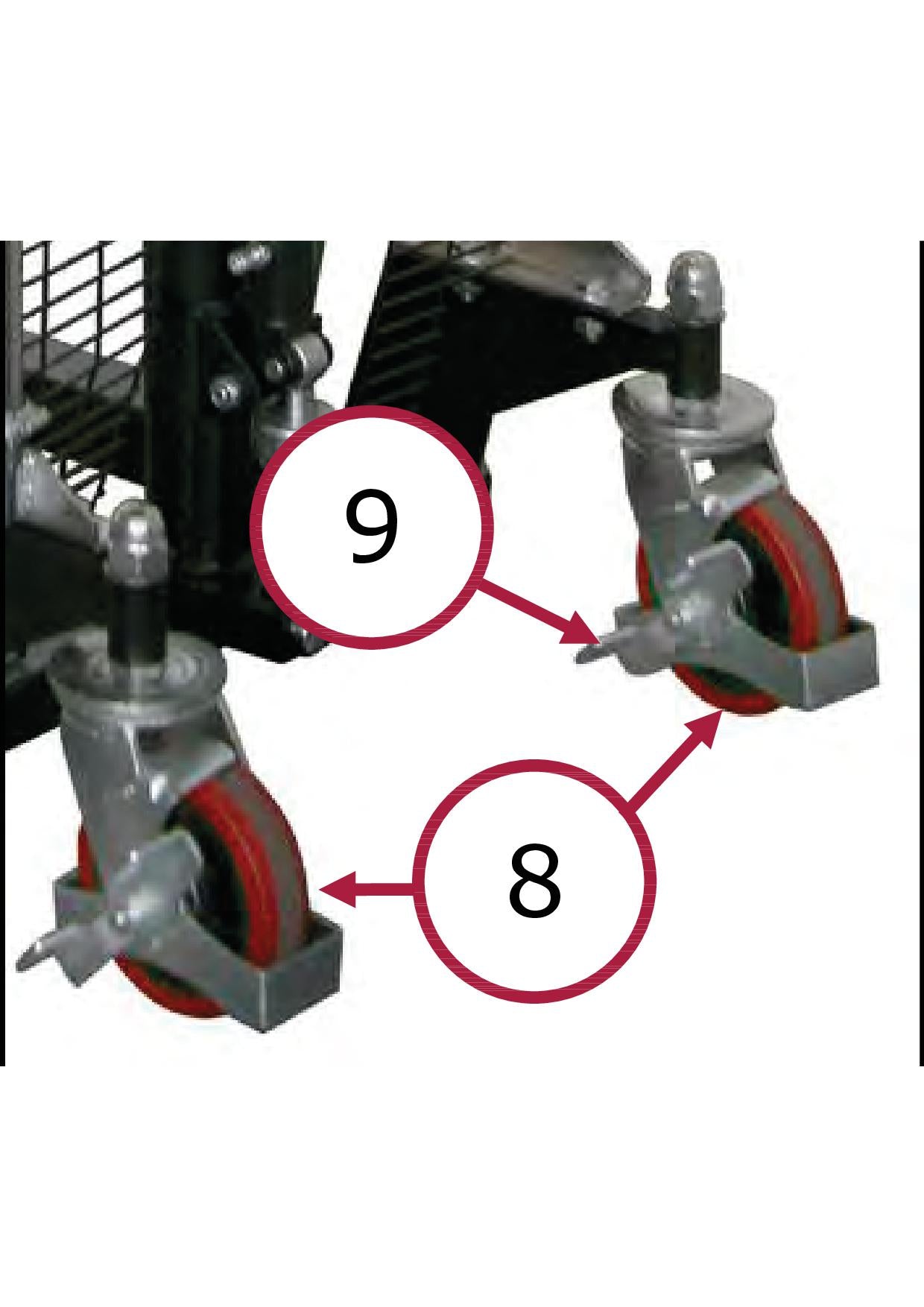 9

8