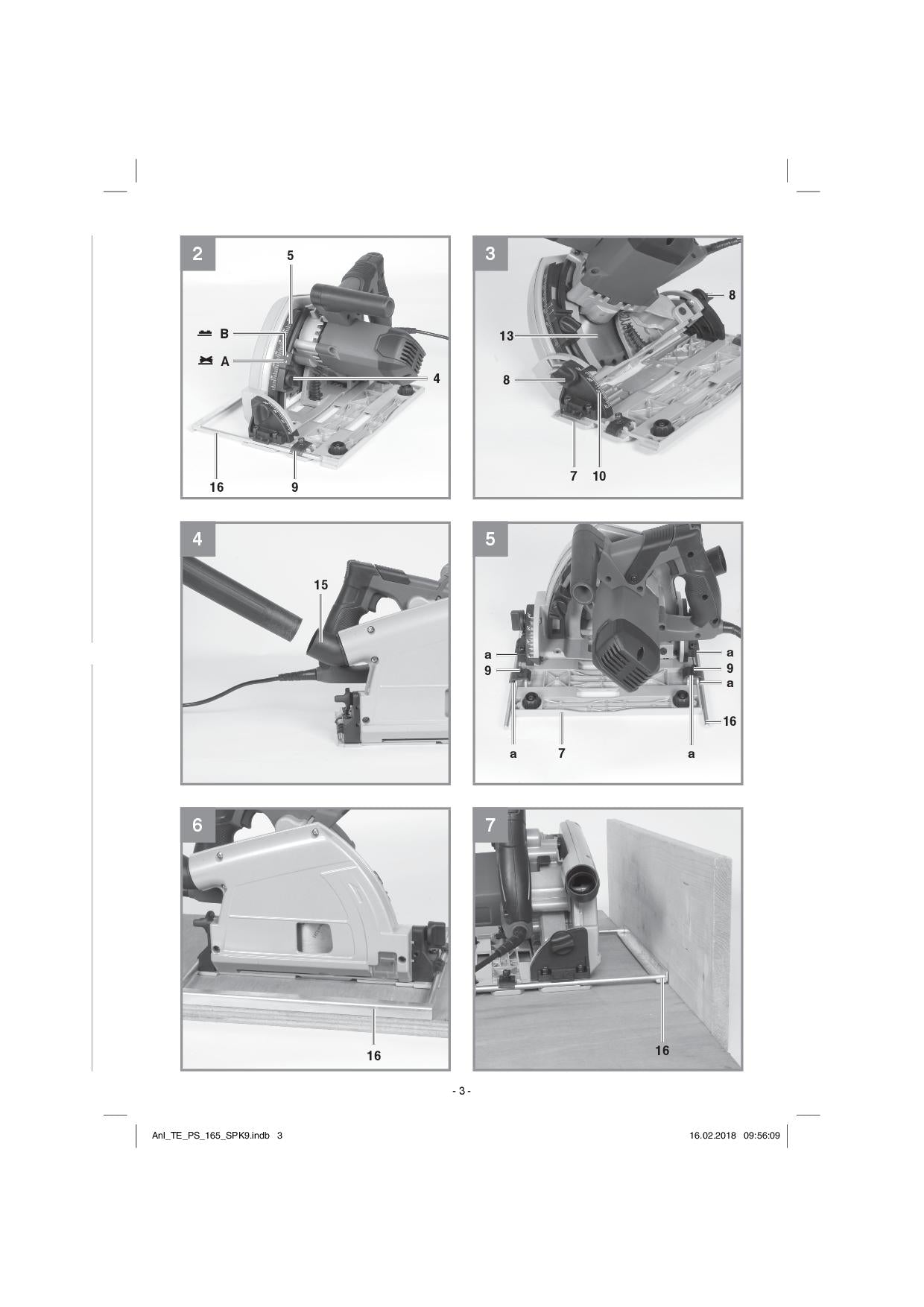 2
5
B
A
4
16
9

3
8
13
8
7
10

4
15

5
a
9
a
9
a
16
a
7
a

6
16

7
16

- 3 -

Anl_TE_PS_165_SPK9.indb 3

16.02.2018 09:56:09