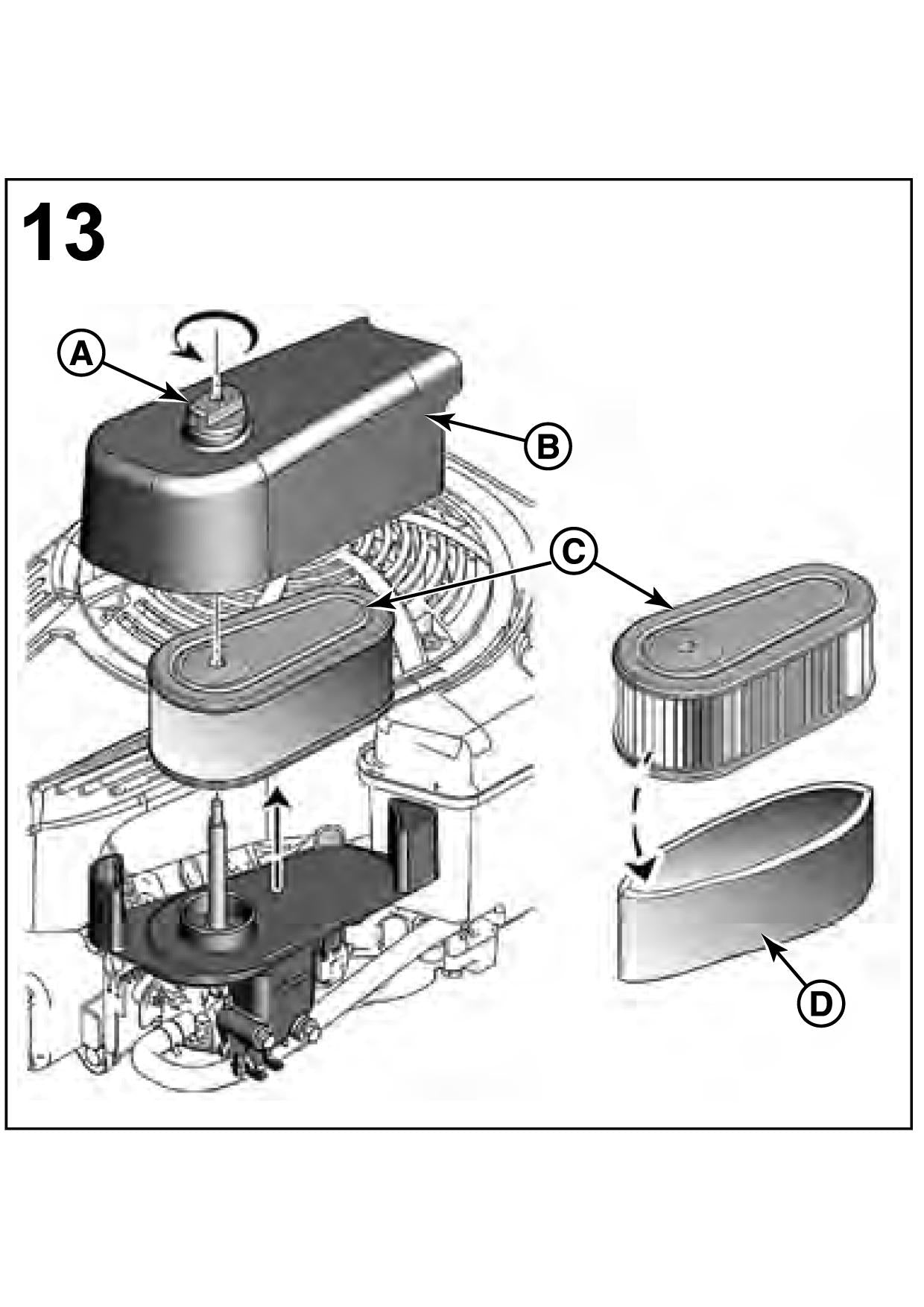 13

A

B

C

D