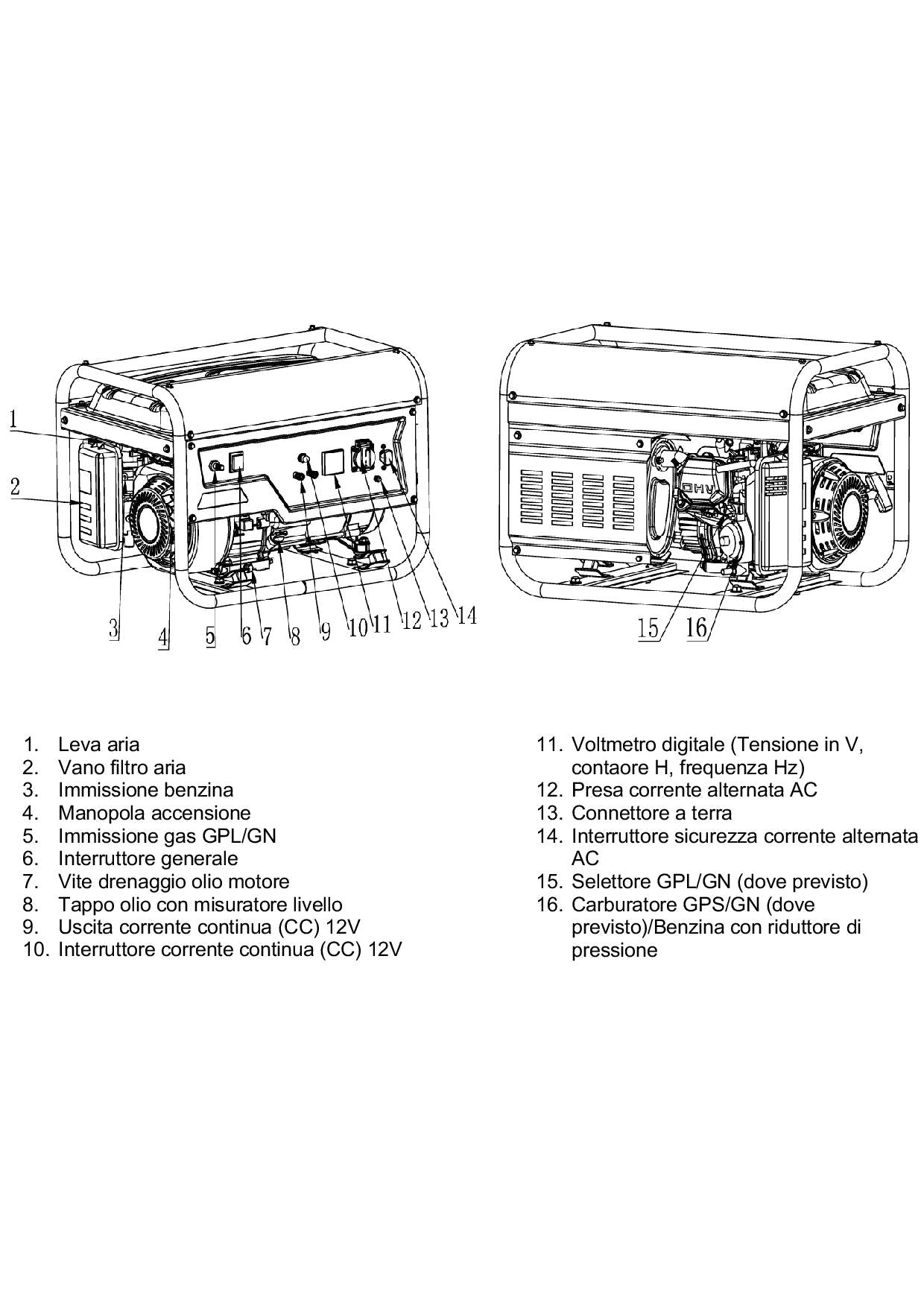 1
2
3
4
5
6
7
8
9
10
11
12
13
14

OHV

15
16

1. Leva aria
2. Vano filtro aria
3. Immissione benzina
4. Manopola accensione
5. Immissione gas GPL/GN
6. Interruttore generale
7. Vite drenaggio olio motore
8. Tappo olio con misuratore livello
9. Uscita corrente continua (CC) 12V
10. Interruttore corrente continua (CC) 12V

11. Voltmetro digitale (Tensione in V, contaore H, frequenza Hz)
12. Presa corrente alternata AC
13. Connettore a terra
14. Interruttore sicurezza corrente alternata AC
15. Selettore GPL/GN (dove previsto)
16. Carburatore GPS/GN (dove previsto)/Benzina con riduttore di pressione