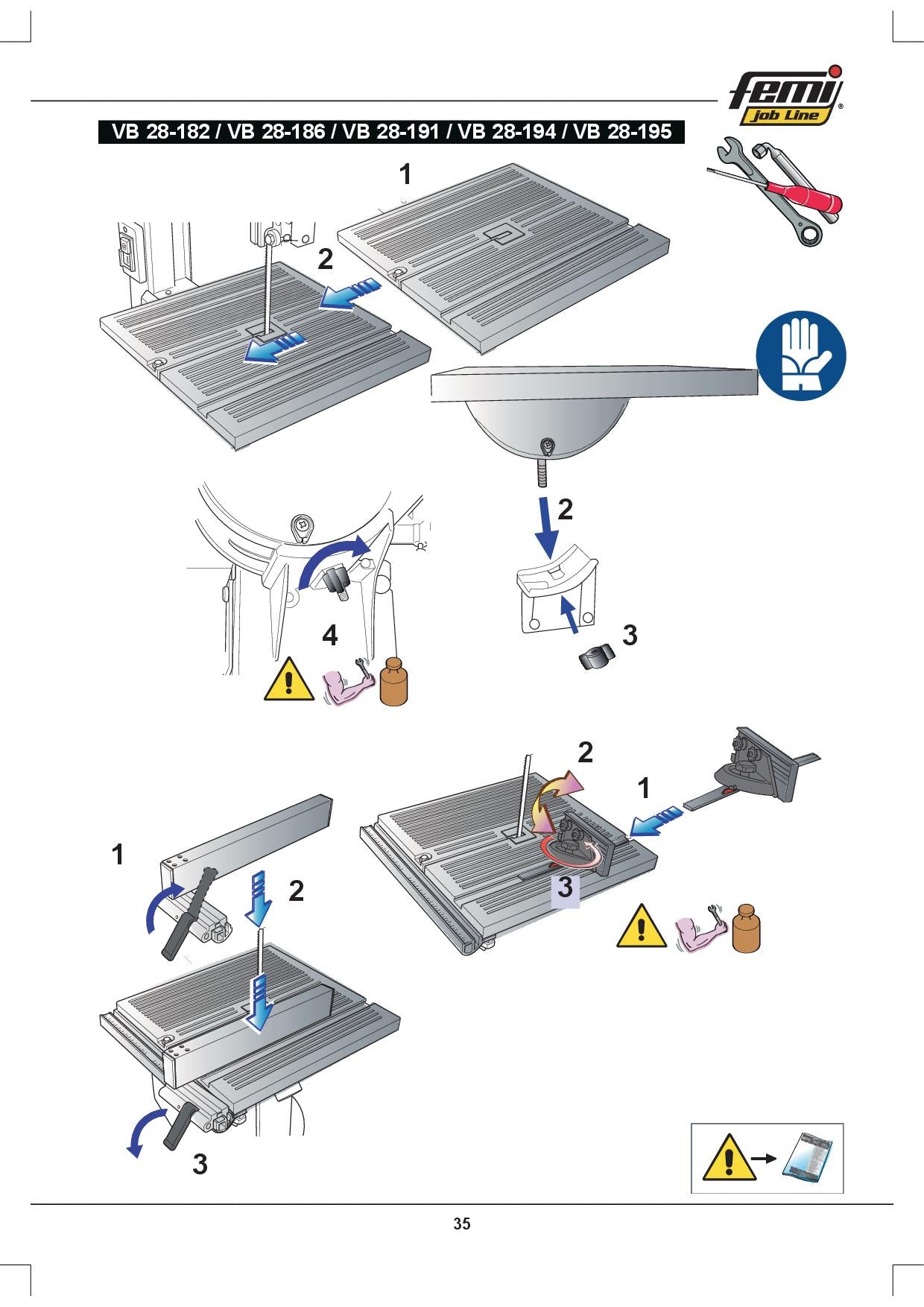 femi
job Line

VB 28-182 / VB 28-186 / VB 28-191 / VB 28-194 / VB 28-195

1
2

2
4
3

2
1
3

1
2
3

35