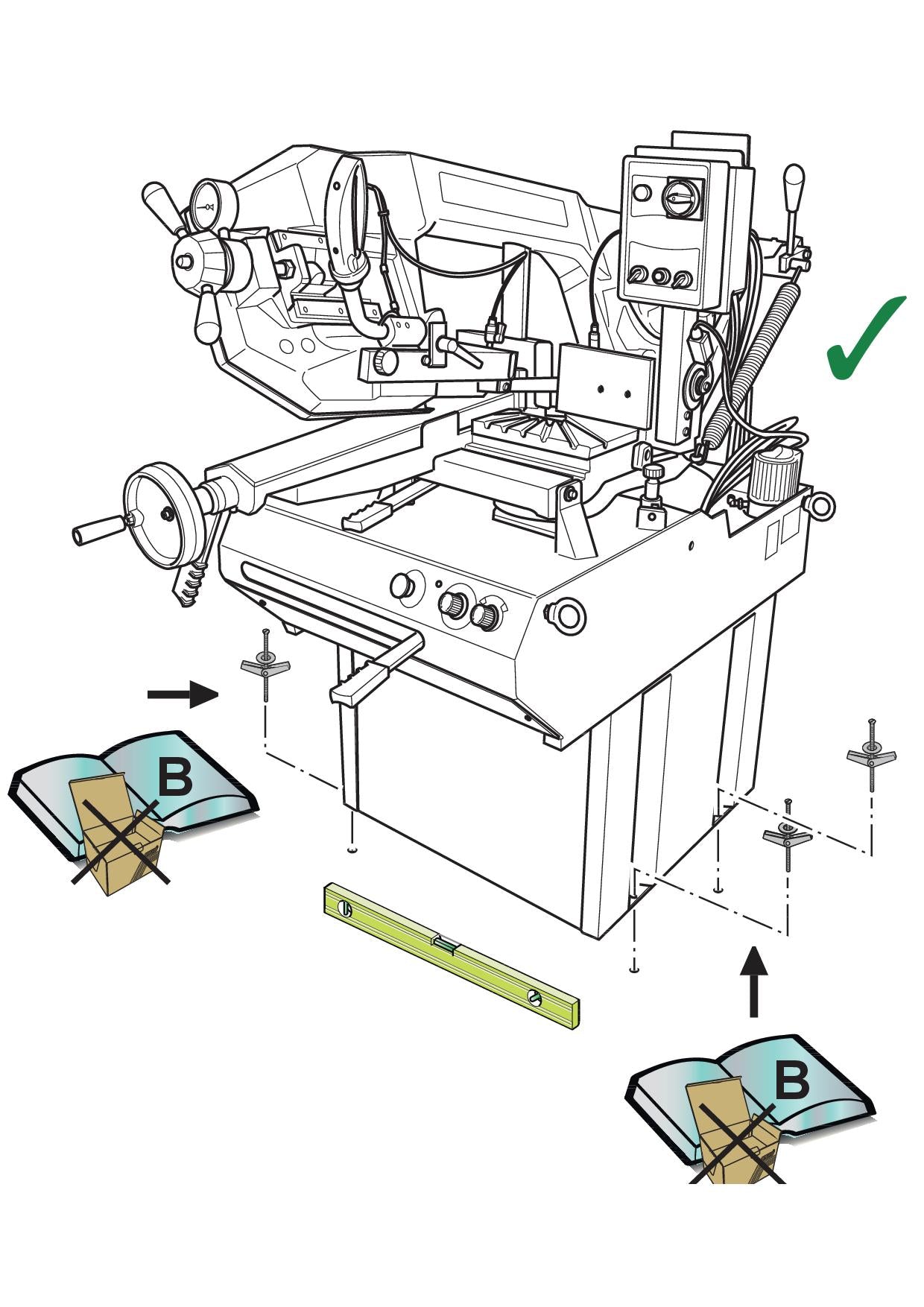 B

B