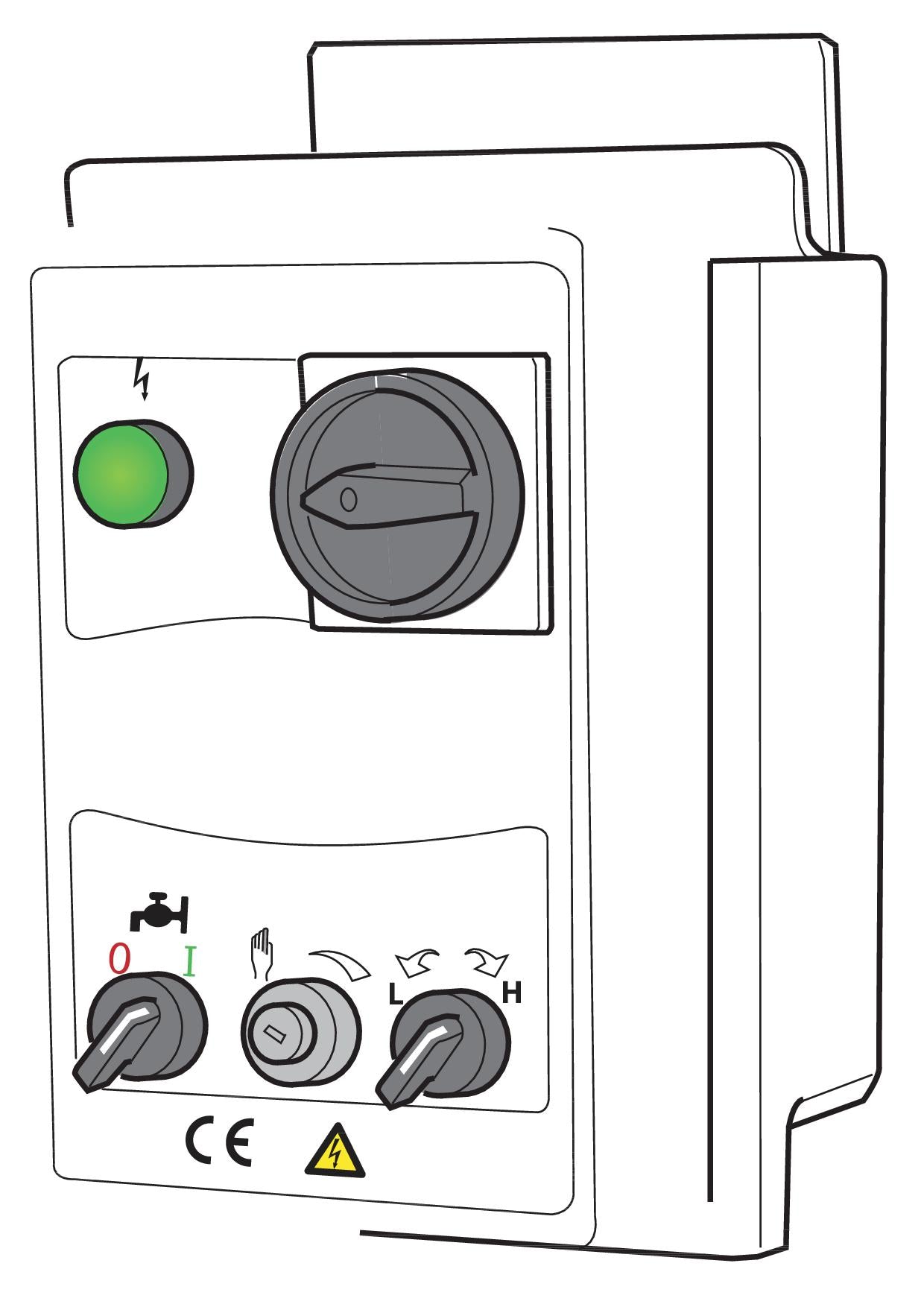 0 I
L H
CE