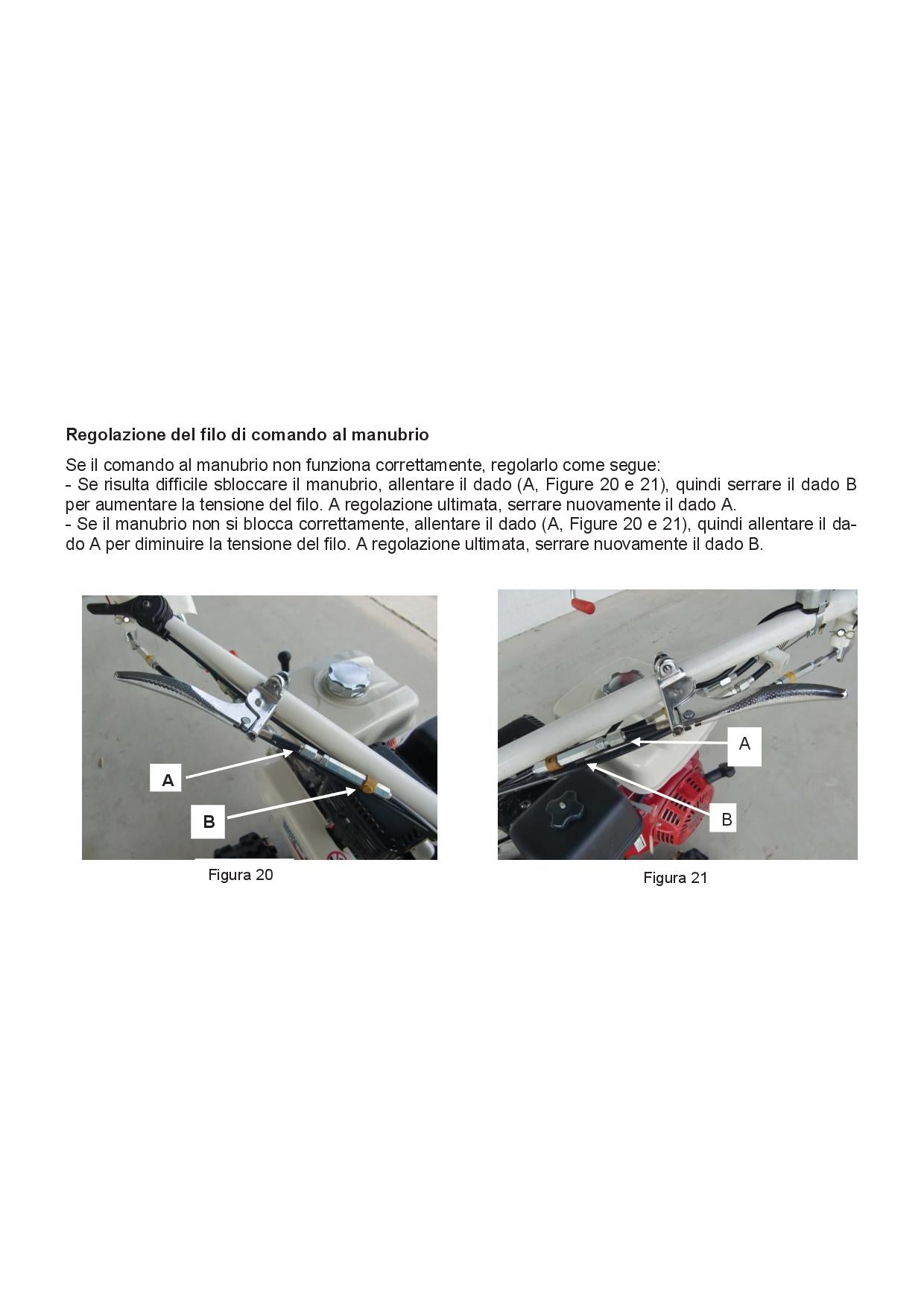 Regolazione del filo di comando al manubrio

Se il comando al manubrio non funziona correttamente, regolarlo come segue:
- Se risulta difficile sbloccare il manubrio, allentare il dado (A, Figure 20 e 21), quindi serrare il dado B per aumentare la tensione del filo. A regolazione ultimata, serrare nuovamente il dado A.
- Se il manubrio non si blocca correttamente, allentare il dado (A, Figure 20 e 21), quindi allentare il dado A per diminuire la tensione del filo. A regolazione ultimata, serrare nuovamente il dado B.

A

B

Figura 20

A

B

Figura 21