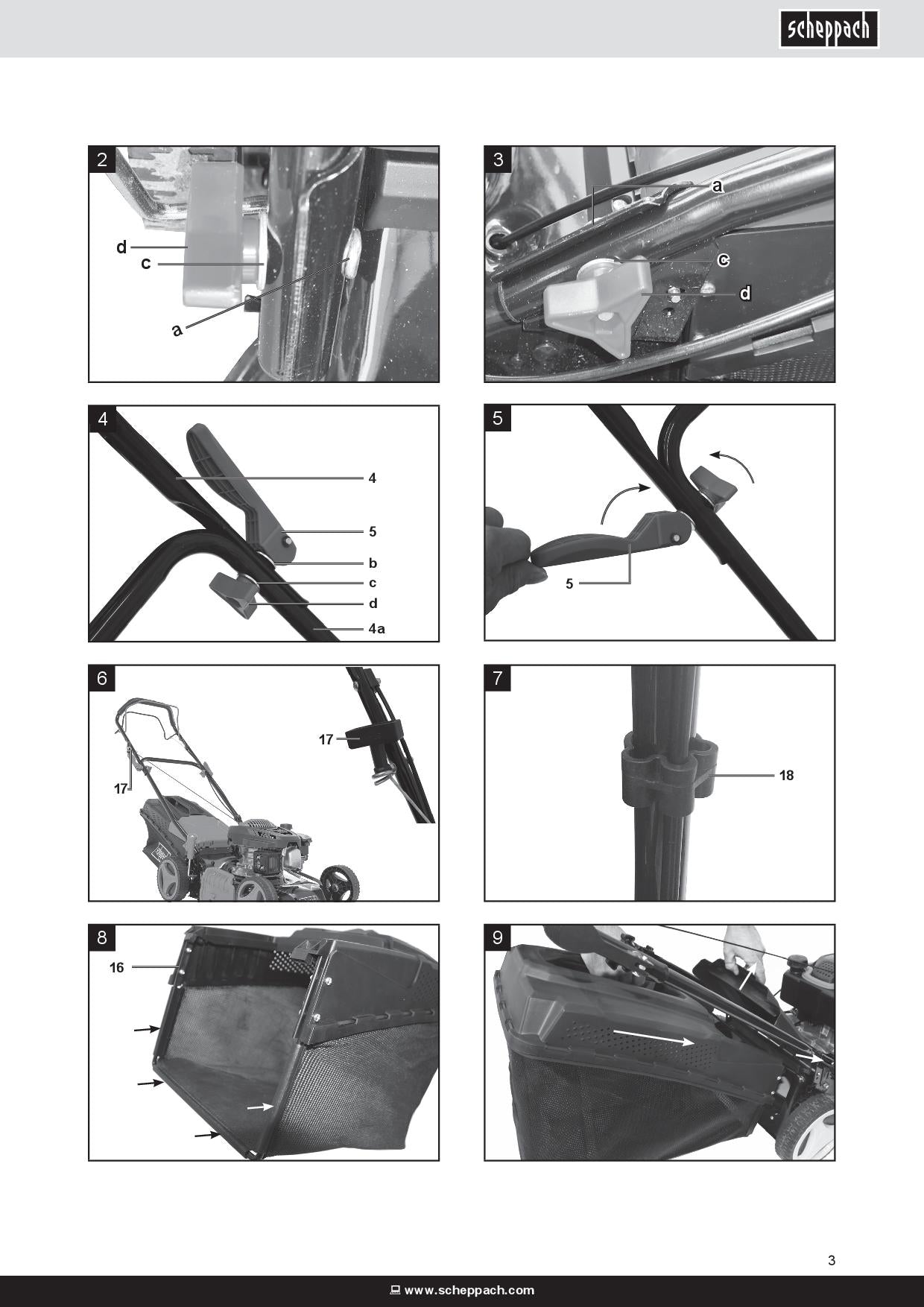 scheppach

2
d
c
a

3
a
c
d

4
4
5
b
c
d
4a

5
5

6
17
17

7
18

8
16

9

3

www.scheppach.com