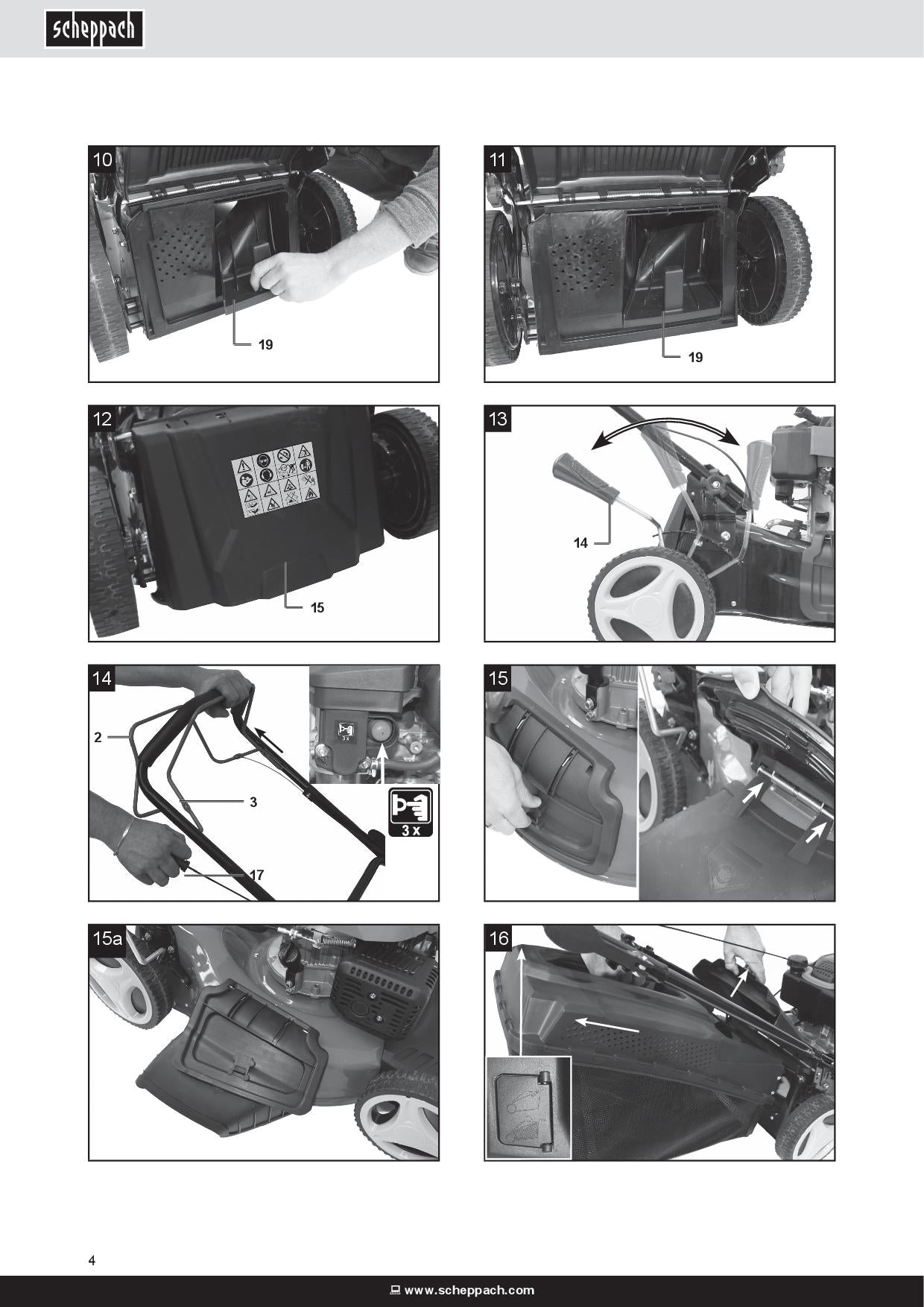 scheppach

10

19

11

19

12

15

13

14

14

2

3

17

3 x

3 x

15

15a

16

4

www.scheppach.com