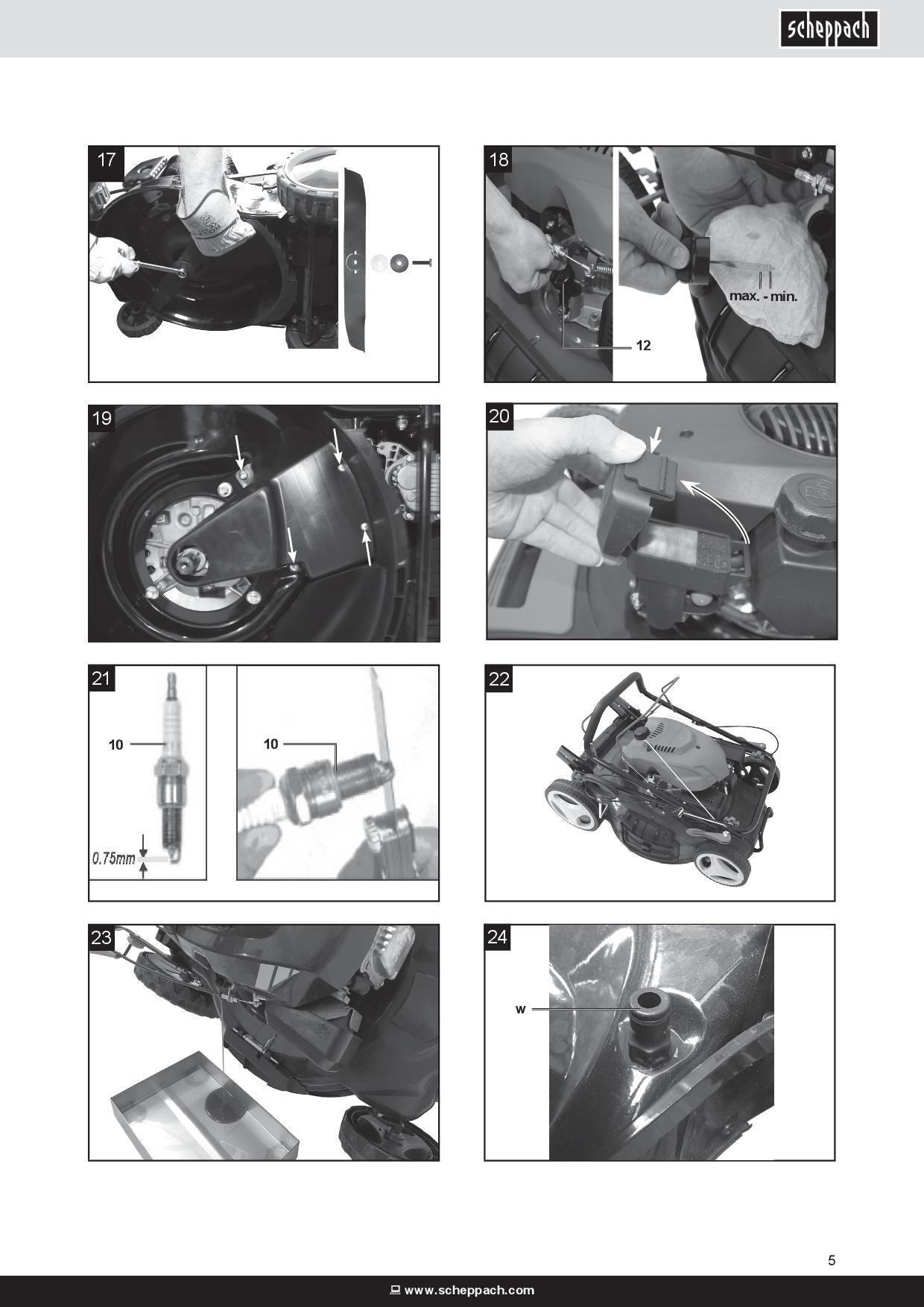 scheppach

17

18

max. - min.

12

19

20

21

10

0.75mm

10

22

23

24

w

5

www.scheppach.com