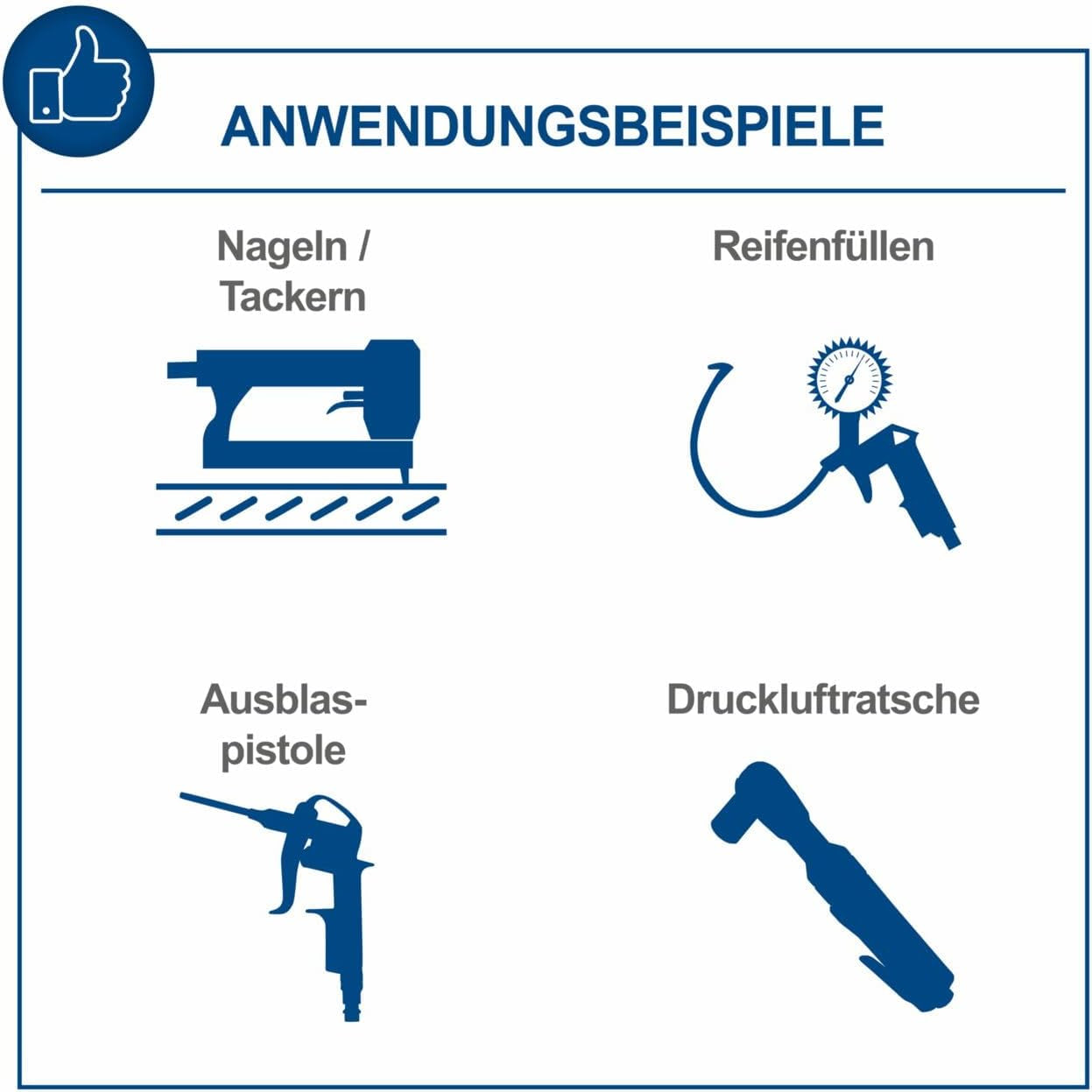 ANWENDUNGSBEISPIELE

Nageln / Tackern

Reifenfüllen

Ausblaspistole

Druckluftratsche