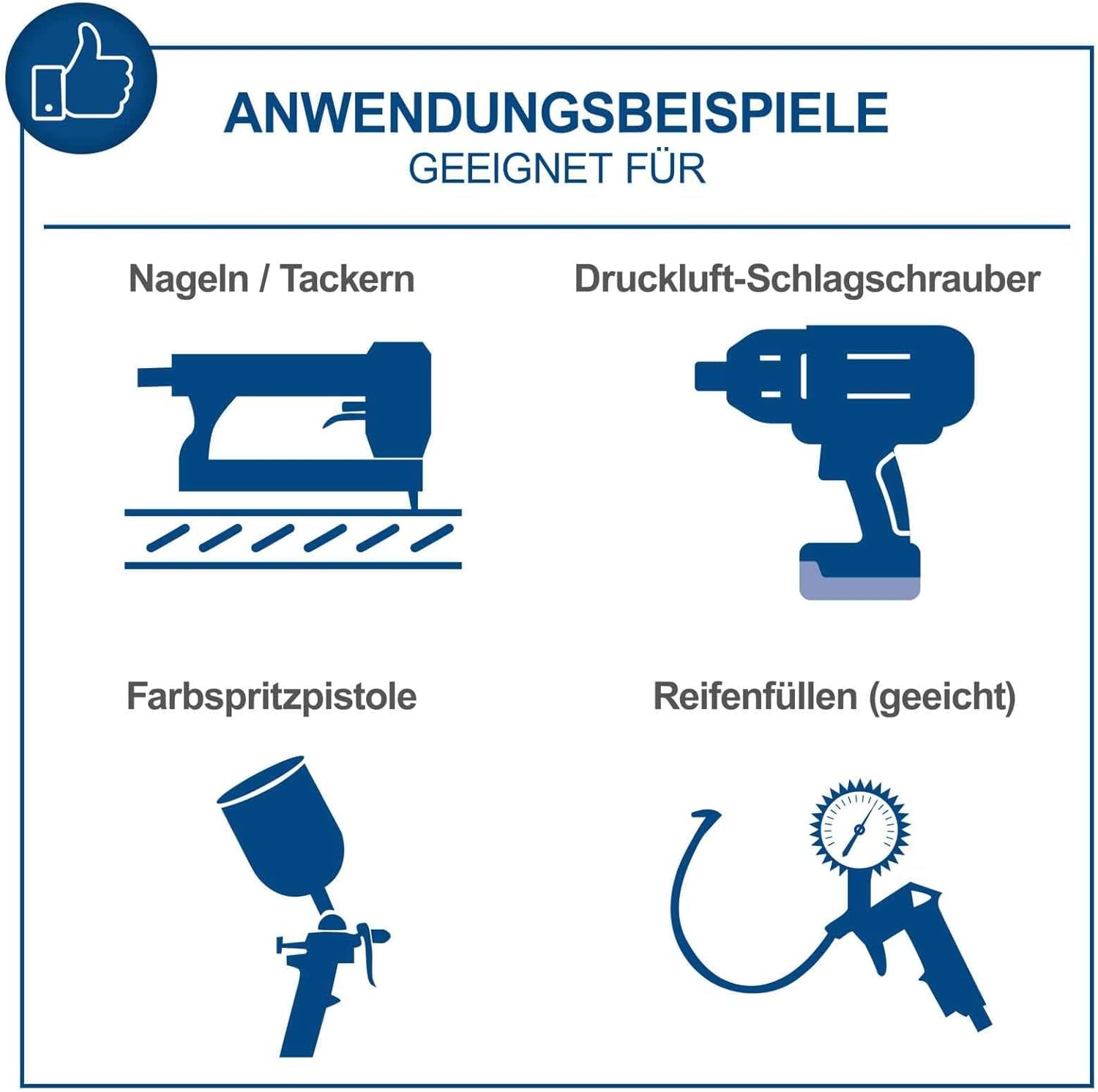 ANWENDUNGSBEISPIELE
GEEIGNET FÜR

Nageln / Tackern

Druckluft-Schlagschrauber

Farbspritzpistole

Reifenfüllen (geeicht)