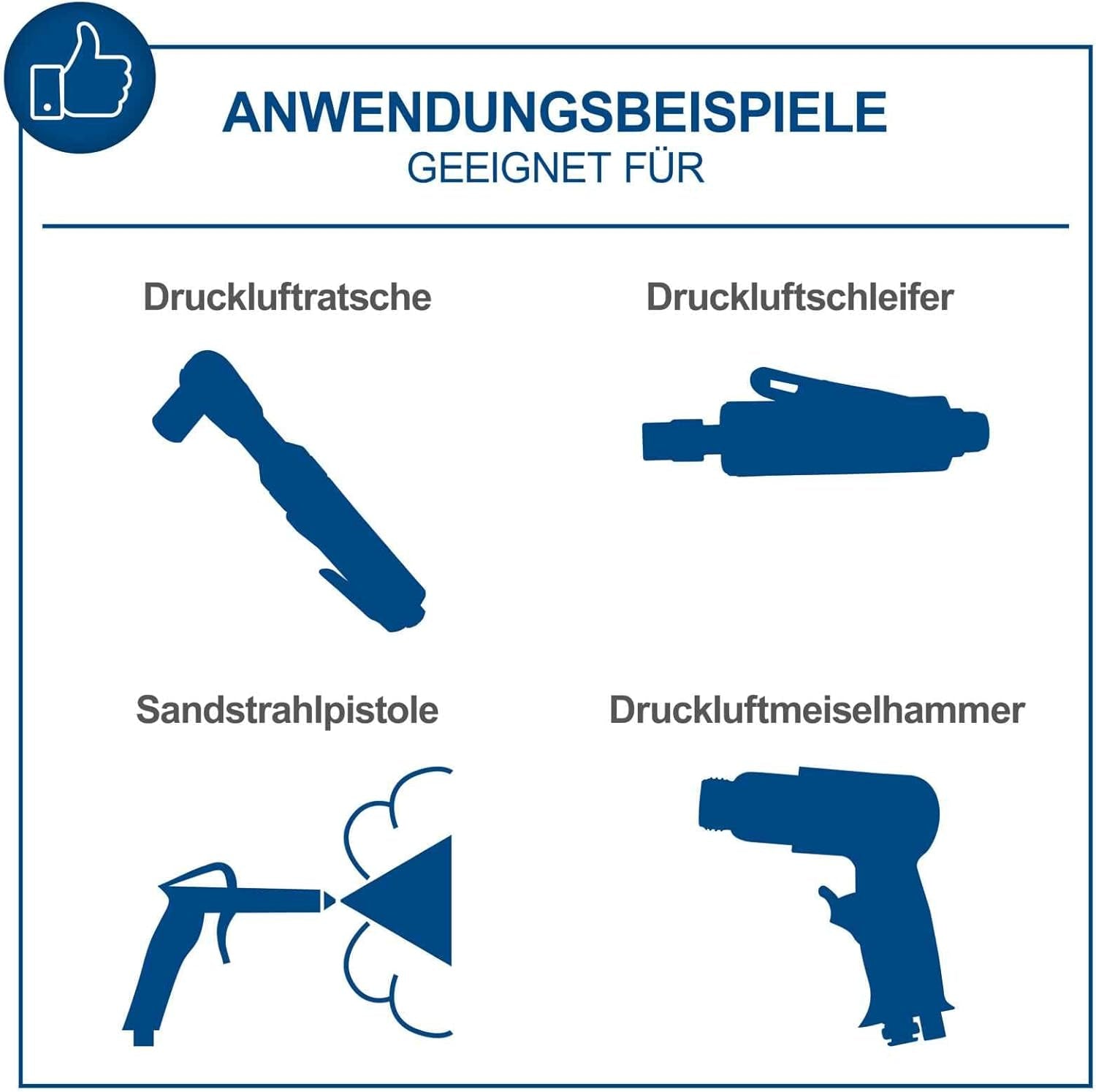 ANWENDUNGSBEISPIELE
GEEIGNET FÜR

Druckluftratsche

Druckluftschleifer

Sandstrahlpistole

Druckluftmeiselhammer