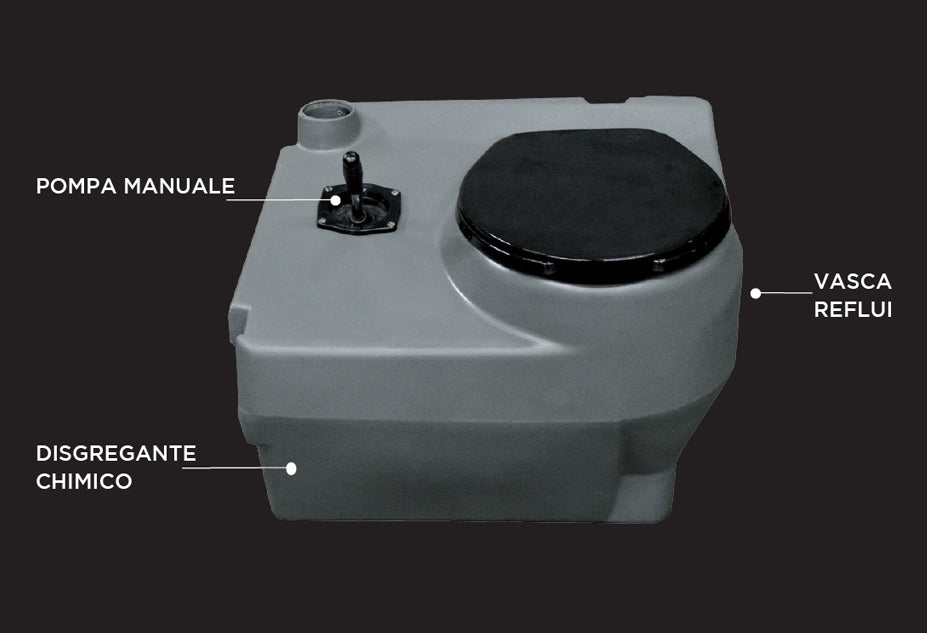 POMPA MANUALE

VASCA REFLUI

DISGREGANTE CHIMICO