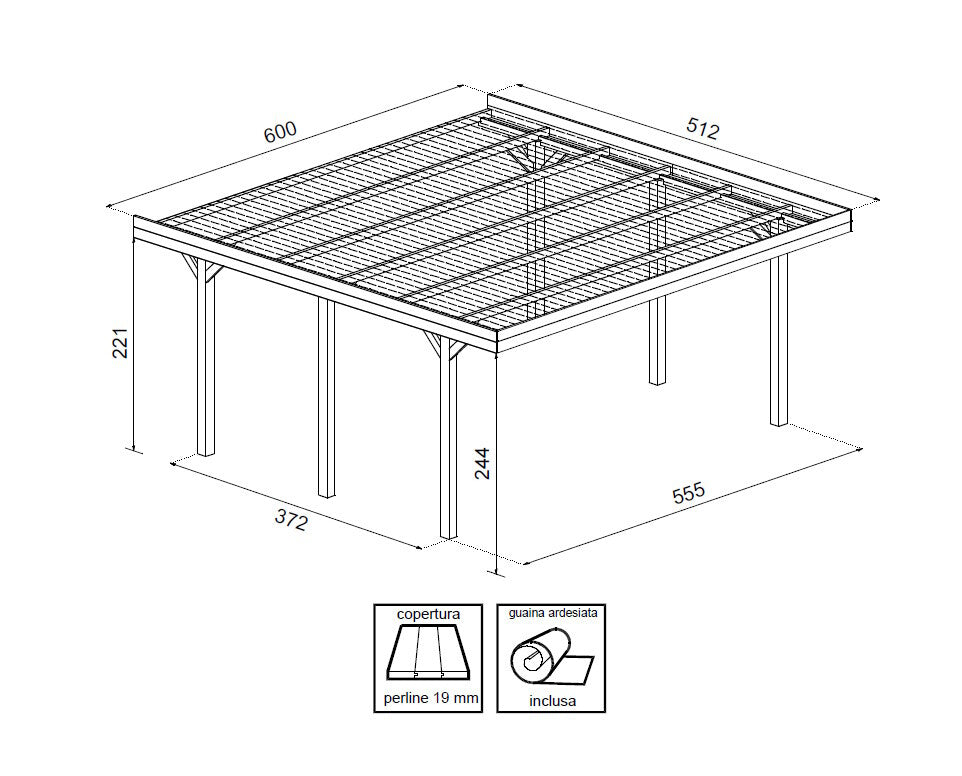 600

512

221

244

372

555

copertura

perline 19 mm

guaina ardesiata

inclusa