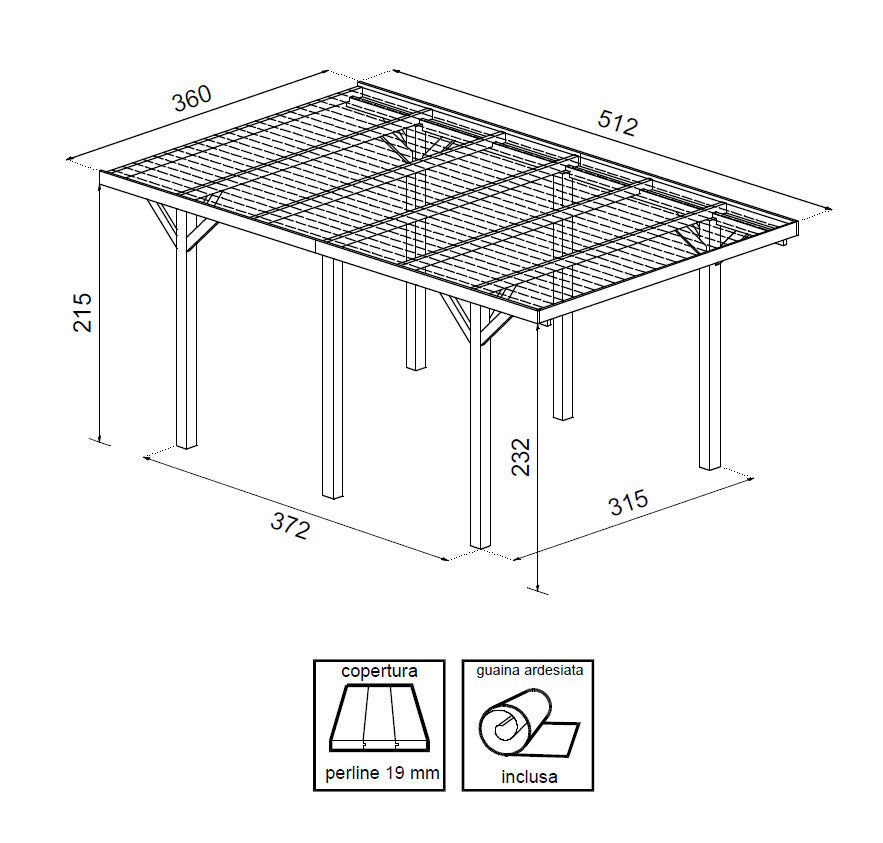 360

512

215

232

372

315

copertura

perline 19 mm

guaina ardesiata

inclusa