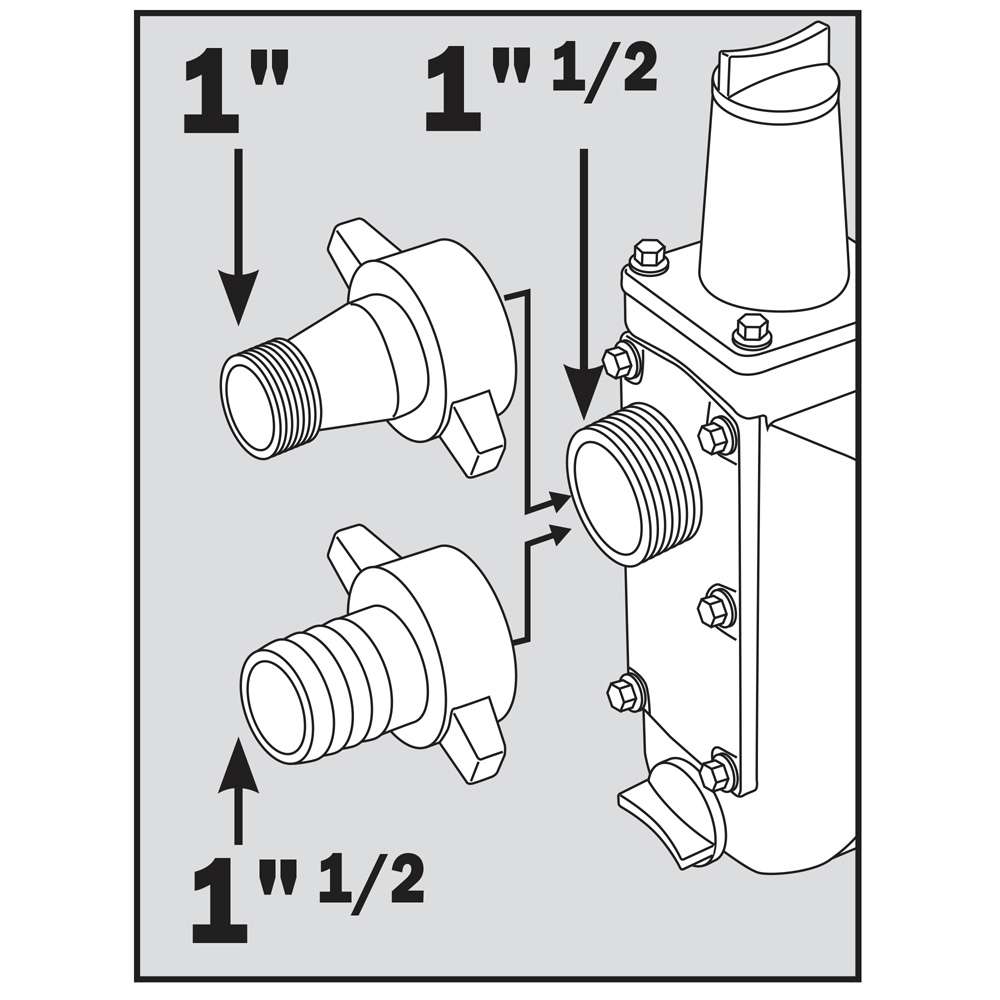 1"

1" 1/2

1" 1/2