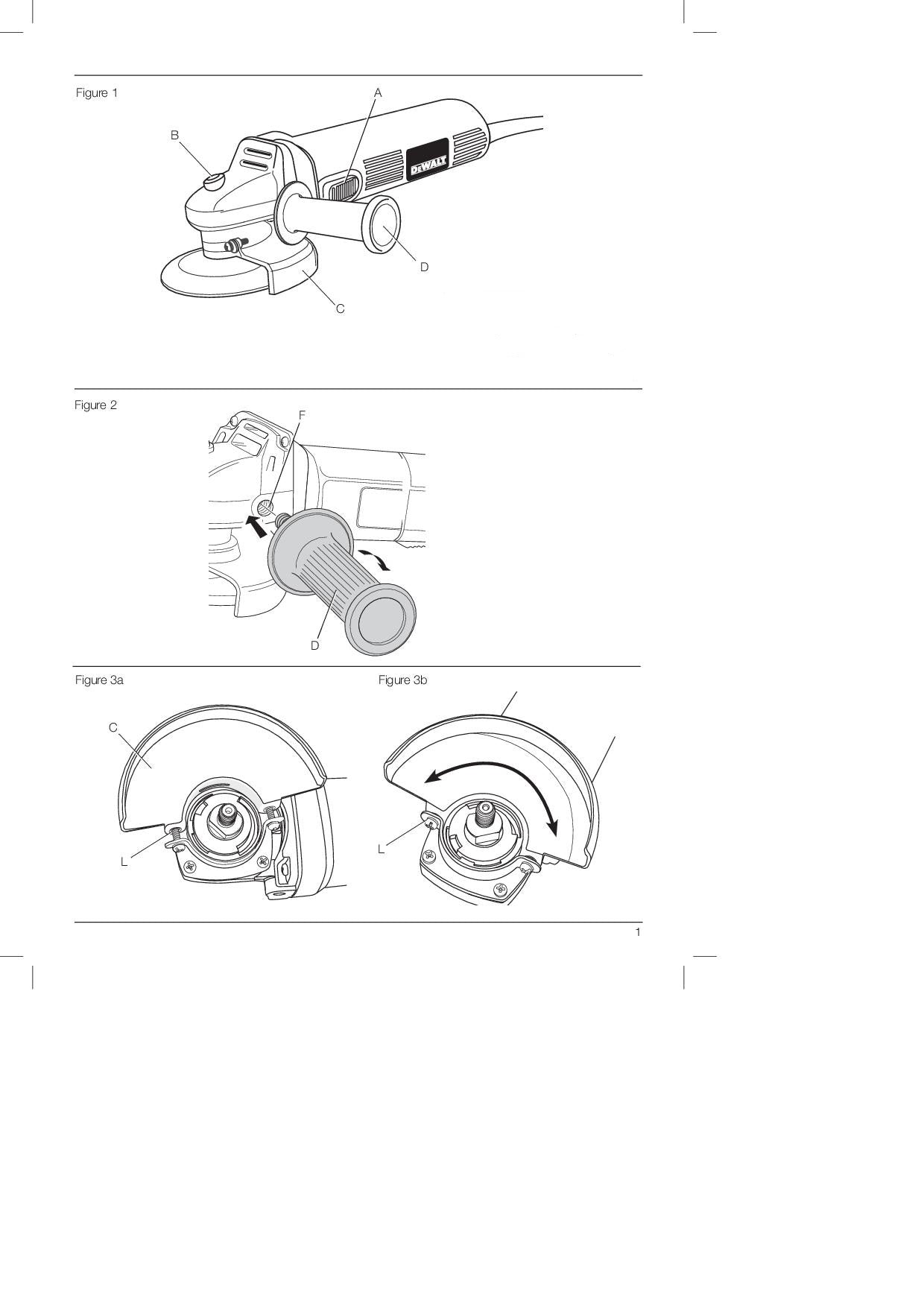 Figure 1

A

B

DEWALT

D

C

Figure 2

F

D

Figure 3a

C

L

Figure 3b

L

1