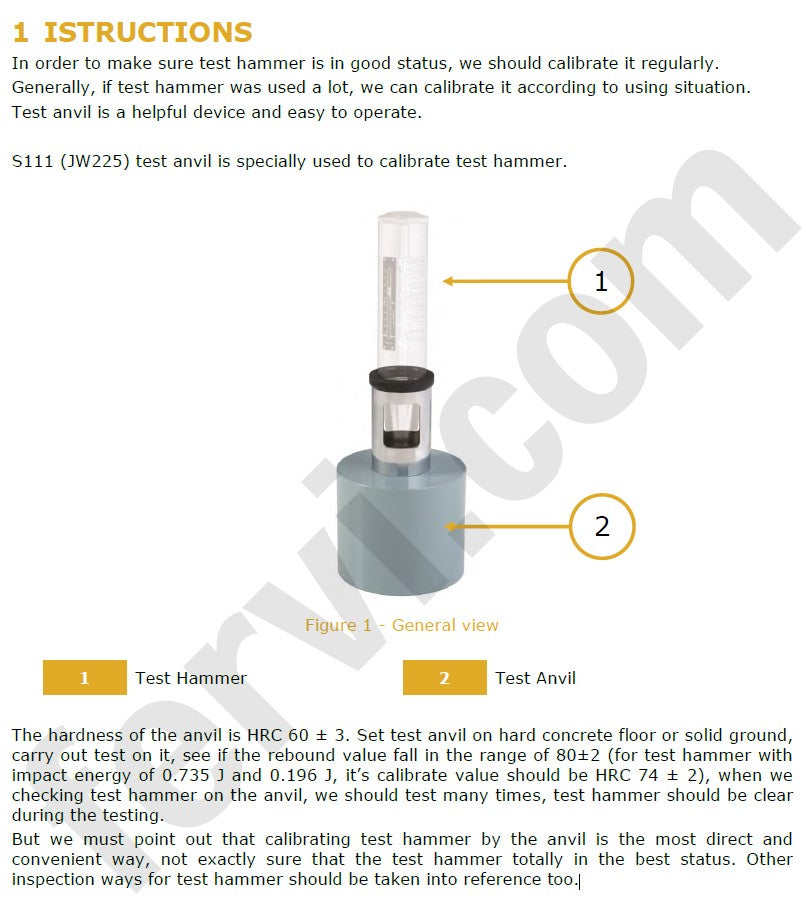 1 ISTRUCTIONS

In order to make sure test hammer is in good status, we should calibrate it regularly. Generally, if test hammer was used a lot, we can calibrate it according to using situation. Test anvil is a helpful device and easy to operate.

S111 (JW225) test anvil is specially used to calibrate test hammer.

1

2

Figure 1 - General view

1 Test Hammer

2 Test Anvil

The hardness of the anvil is HRC 60 ± 3. Set test anvil on hard concrete floor or solid ground, carry out test on it, see if the rebound value fall in the range of 80±2 (for test hammer with impact energy of 0.735 J and 0.196 J, it's calibrate value should be HRC 74 ± 2), when we checking test hammer on the anvil, we should test many times, test hammer should be clear during the testing.

But we must point out that calibrating test hammer by the anvil is the most direct and convenient way, not exactly sure that the test hammer totally in the best status. Other inspection ways for test hammer should be taken into reference too.

forvi.com