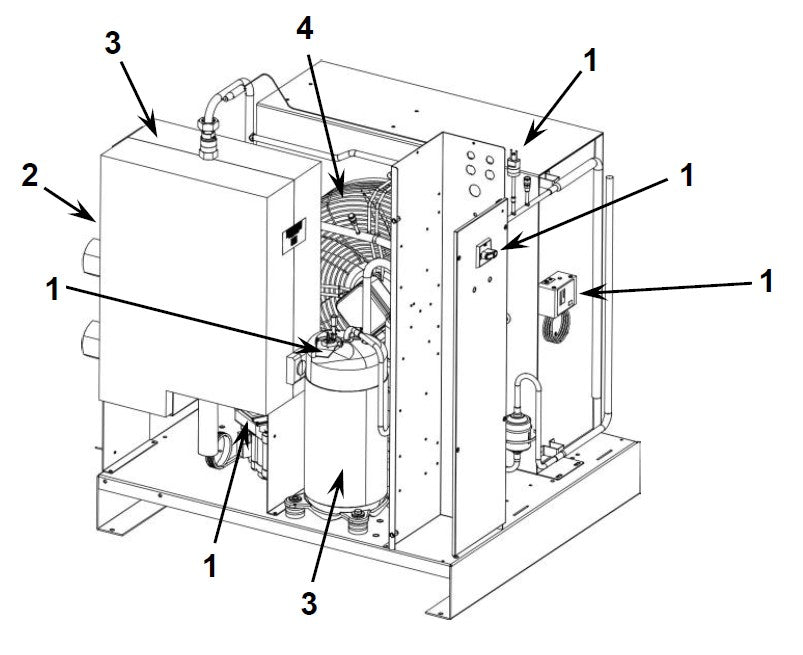 3
4
1
2
1
1
1
1
3