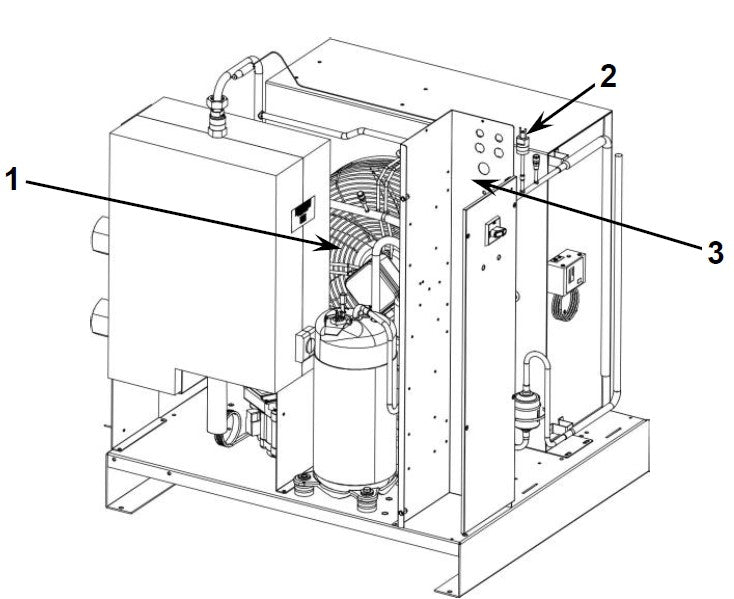 2
1
3