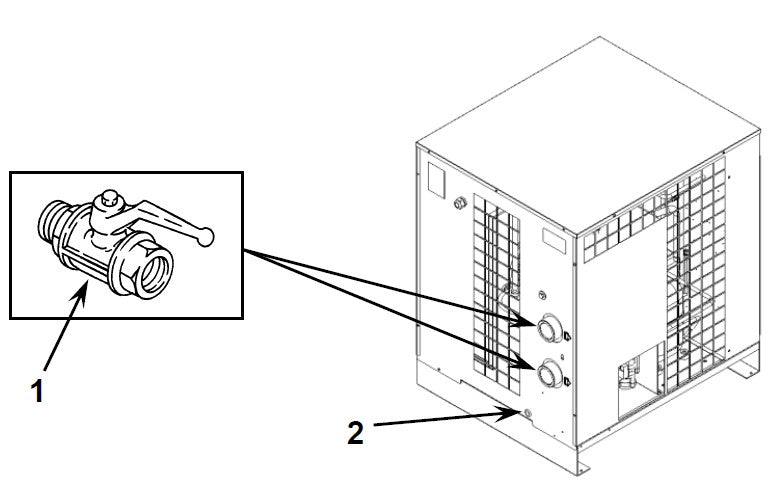 1

2