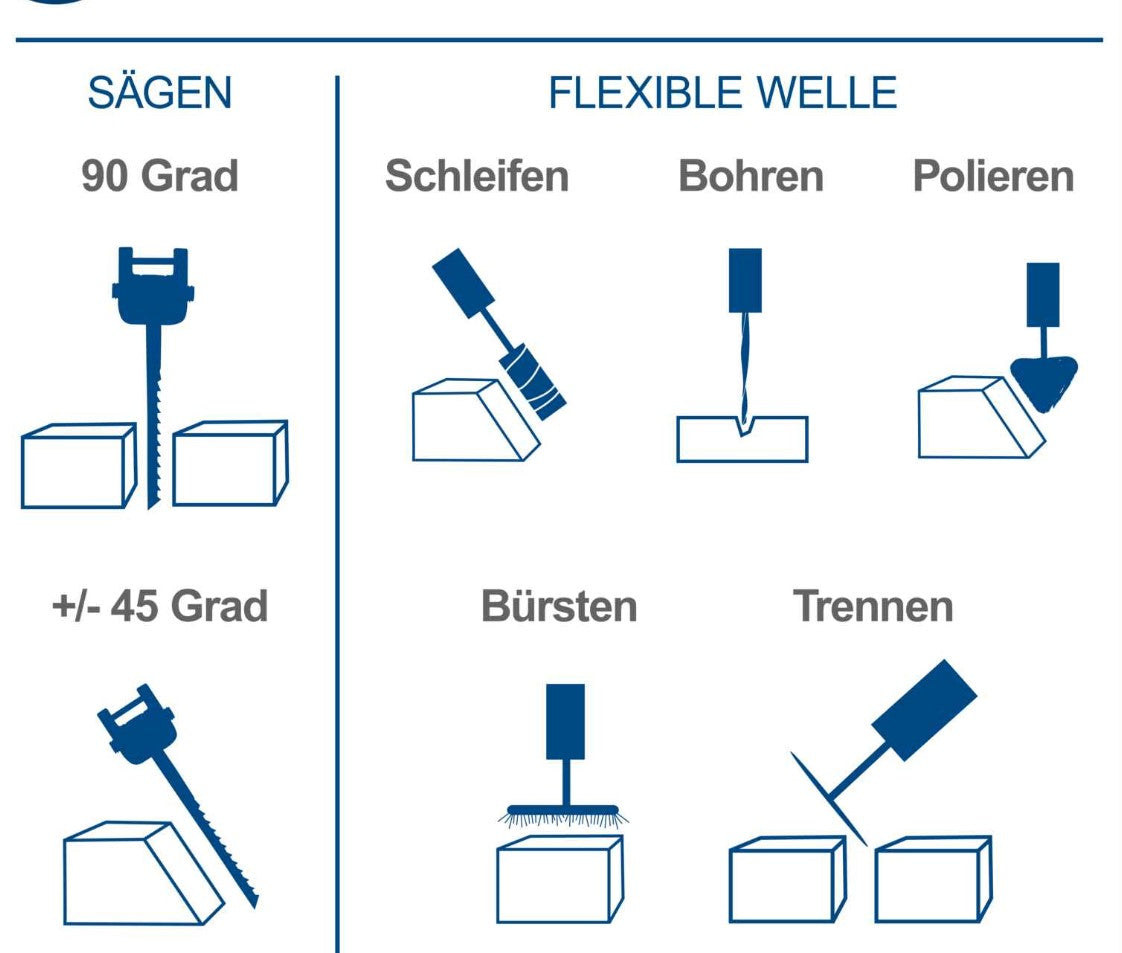 SÄGEN

90 Grad

+/- 45 Grad

FLEXIBLE WELLE

Schleifen

Bohren

Polieren

Bürsten

Trennen