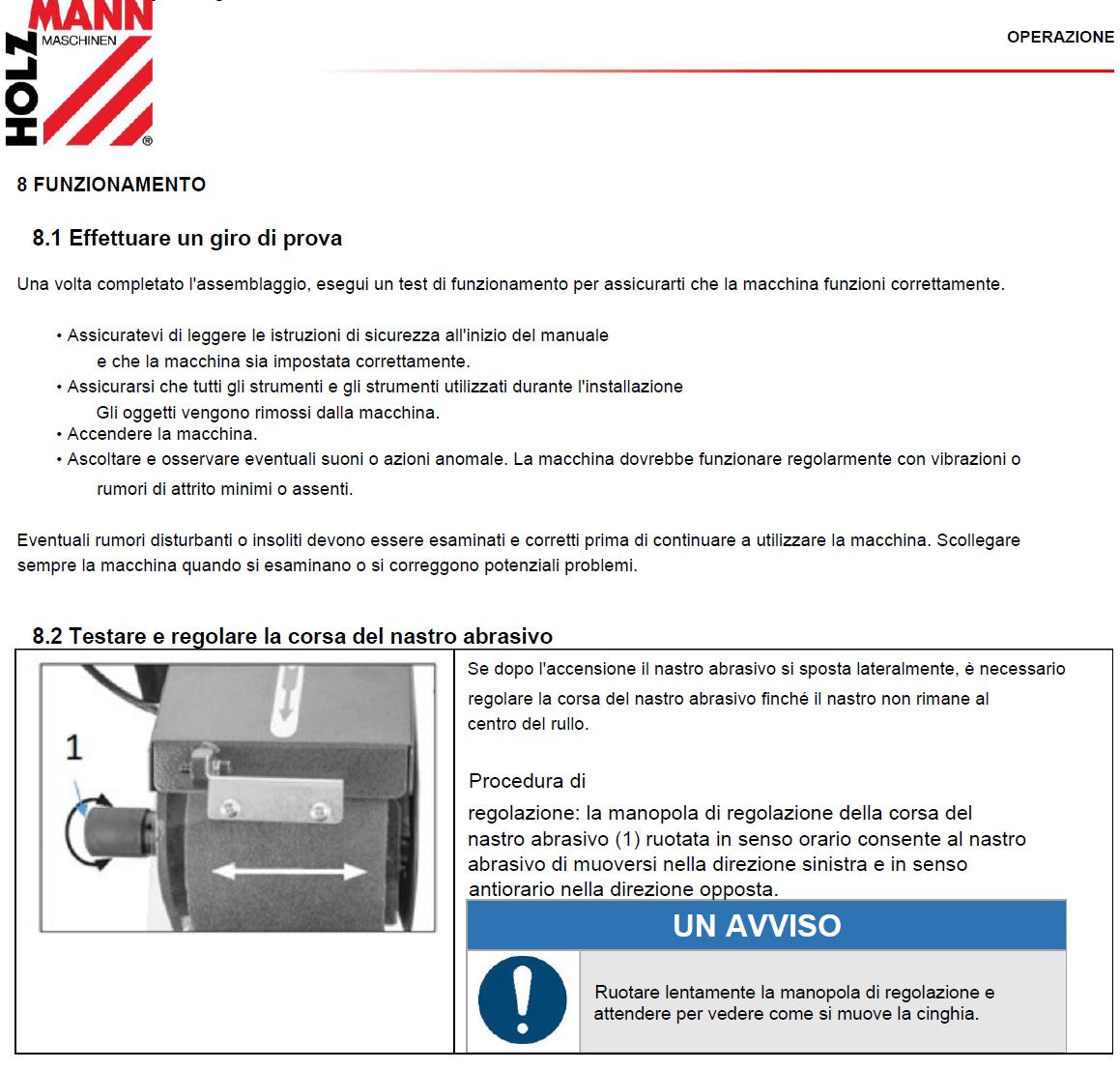 HOLZMANN MASCHINEN ®

OPERAZIONE

8 FUNZIONAMENTO

8.1 Effettuare un giro di prova

Una volta completato l'assemblaggio, esegui un test di funzionamento per assicurarti che la macchina funzioni correttamente.

• Assicuratevi di leggere le istruzioni di sicurezza all'inizio del manuale e che la macchina sia impostata correttamente.
• Assicurarsi che tutti gli strumenti e gli strumenti utilizzati durante l'installazione Gli oggetti vengono rimossi dalla macchina.
• Accendere la macchina.
• Ascoltare e osservare eventuali suoni o azioni anomale. La macchina dovrebbe funzionare regolarmente con vibrazioni o rumori di attrito minimi o assenti.

Eventuali rumori disturbanti o insoliti devono essere esaminati e corretti prima di continuare a utilizzare la macchina. Scollegare sempre la macchina quando si esaminano o si correggono potenziali problemi.

8.2 Testare e regolare la corsa del nastro abrasivo

1

Se dopo l'accensione il nastro abrasivo si sposta lateralmente, è necessario regolare la corsa del nastro abrasivo finché il nastro non rimane al centro del rullo.

Procedura di

regolazione: la manopola di regolazione della corsa del nastro abrasivo (1) ruotata in senso orario consente al nastro abrasivo di muoversi nella direzione sinistra e in senso antiorario nella direzione opposta.

UN AVVISO

Ruotare lentamente la manopola di regolazione e attendere per vedere come si muove la cinghia.