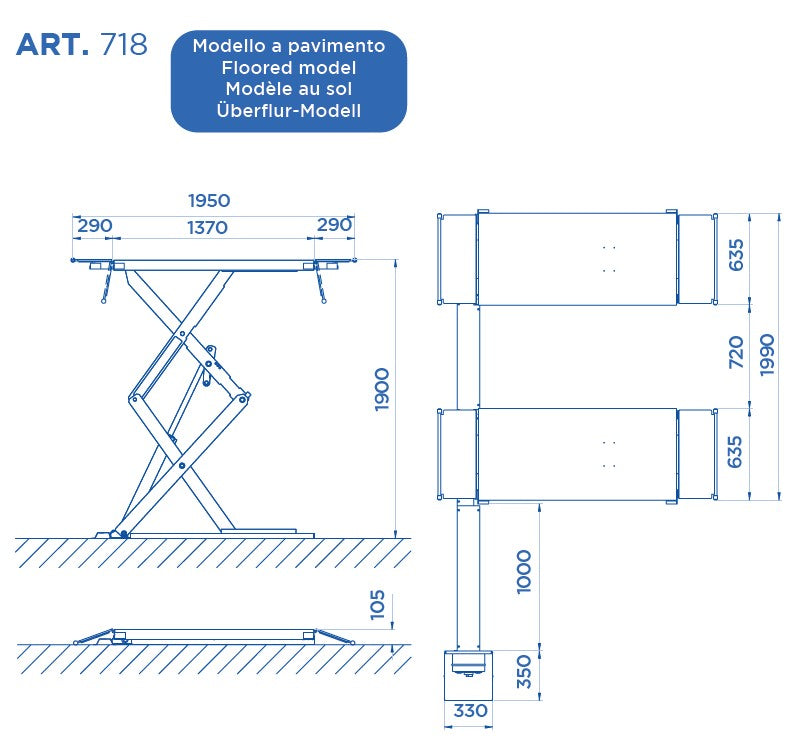 ART. 718

Modello a pavimento
Floored model
Modèle au sol
Überflur-Modell

1950
290
1370
290
1900
105

635
720
1990
635
1000
350
330