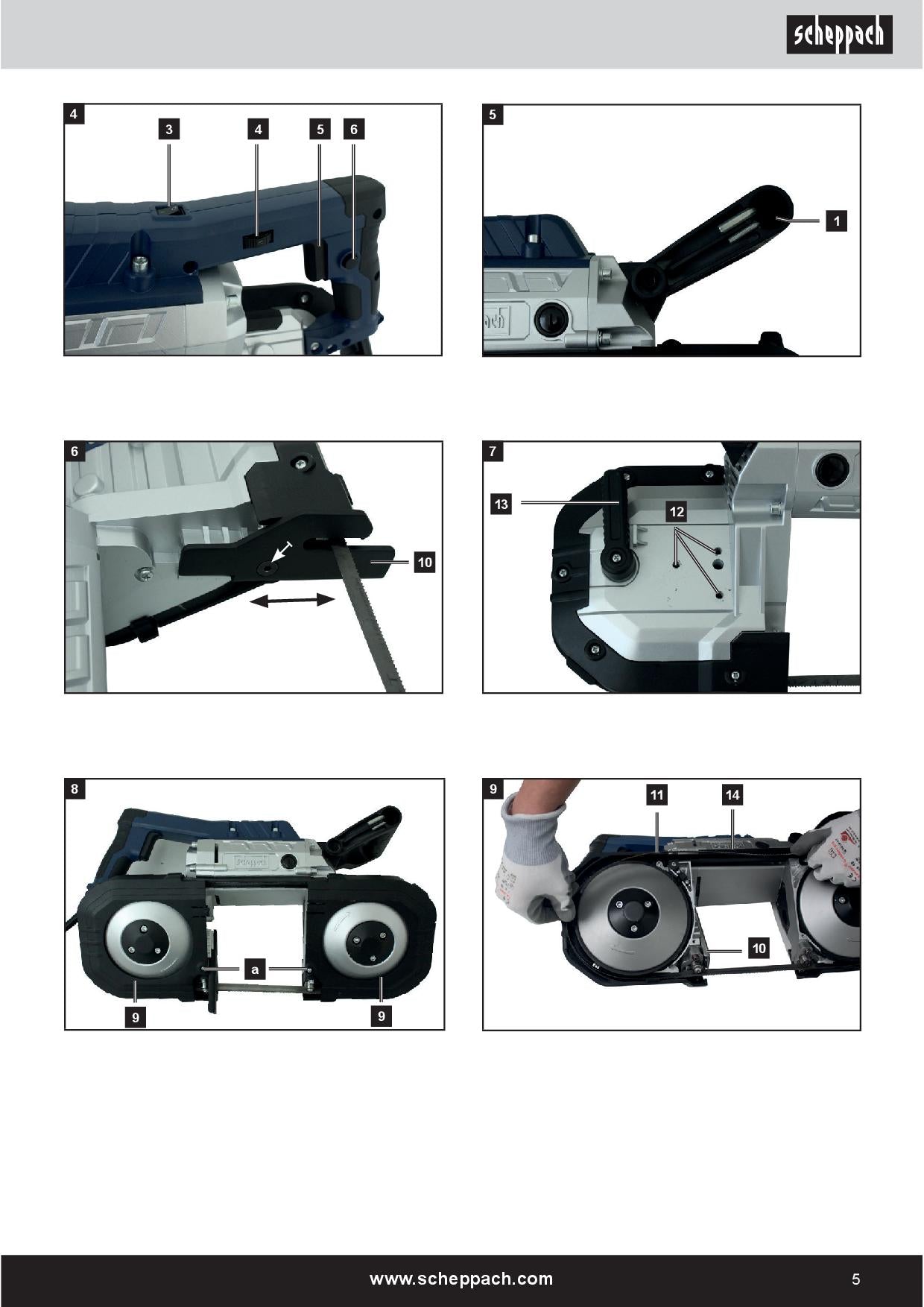 scheppach

4
3 4 5 6

5
1

6
10

7
13
12

8
a
9 9

9
11 14
10

www.scheppach.com 5