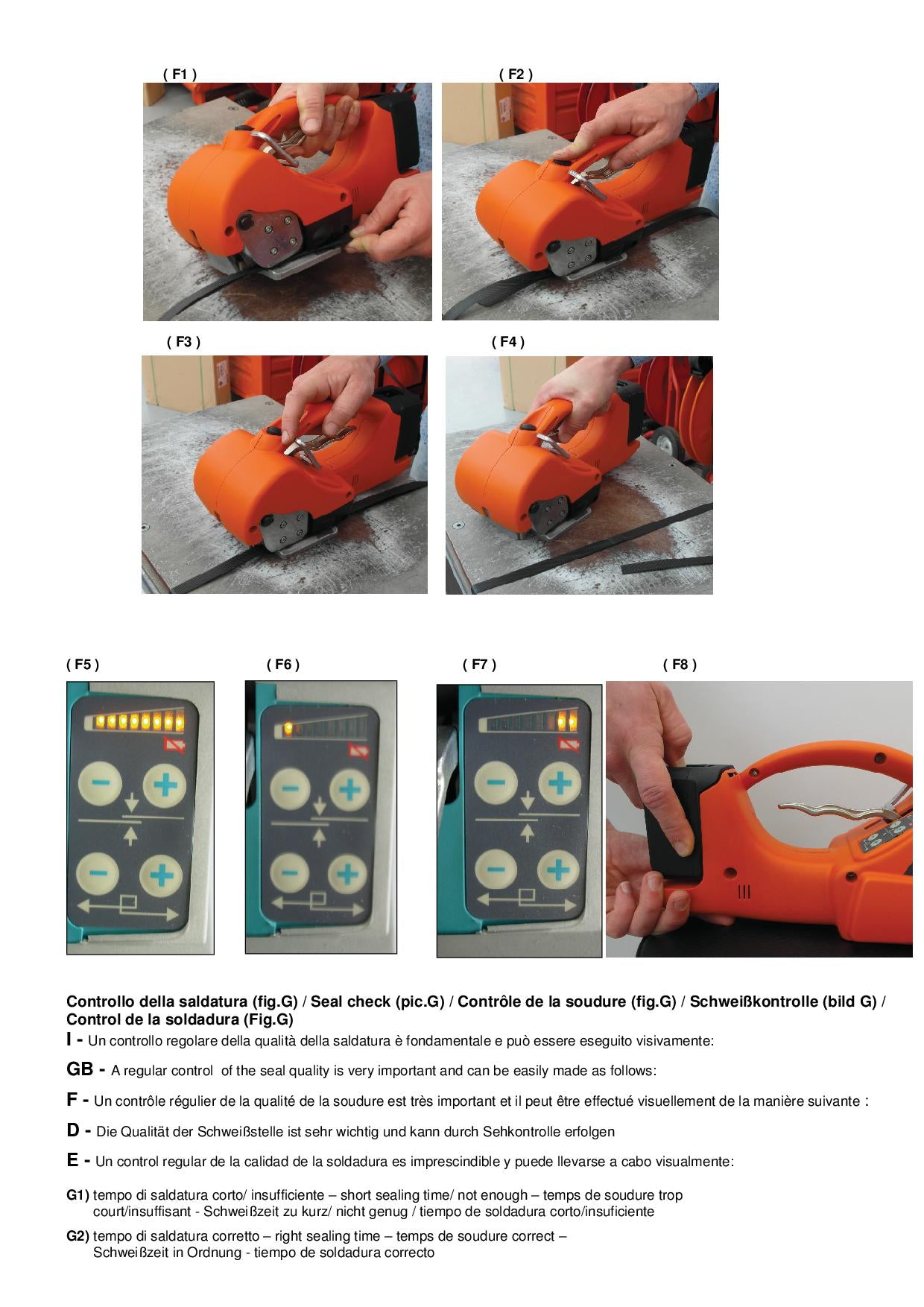 ( F1 )

( F2 )

( F3 )

( F4 )

( F5 )

( F6 )

( F7 )

( F8 )

Controllo della saldatura (fig.G) / Seal check (pic.G) / Contrôle de la soudure (fig.G) / Schweißkontrolle (bild G) / Control de la soldadura (Fig.G)

I - Un controllo regolare della qualità della saldatura è fondamentale e può essere eseguito visivamente:

GB - A regular control of the seal quality is very important and can be easily made as follows:

F - Un contrôle régulier de la qualité de la soudure est très important et il peut être effectué visuellement de la manière suivante :

D - Die Qualität der Schweißstelle ist sehr wichtig und kann durch Sehkontrolle erfolgen

E - Un control regular de la calidad de la soldadura es imprescindible y puede llevarse a cabo visualmente:

G1) tempo di saldatura corto/ insufficiente – short sealing time/ not enough – temps de soudure trop court/insuffisant - Schweißzeit zu kurz/ nicht genug / tiempo de soldadura corto/insuficiente

G2) tempo di saldatura corretto – right sealing time – temps de soudure correct – Schweißzeit in Ordnung - tiempo de soldadura correcto