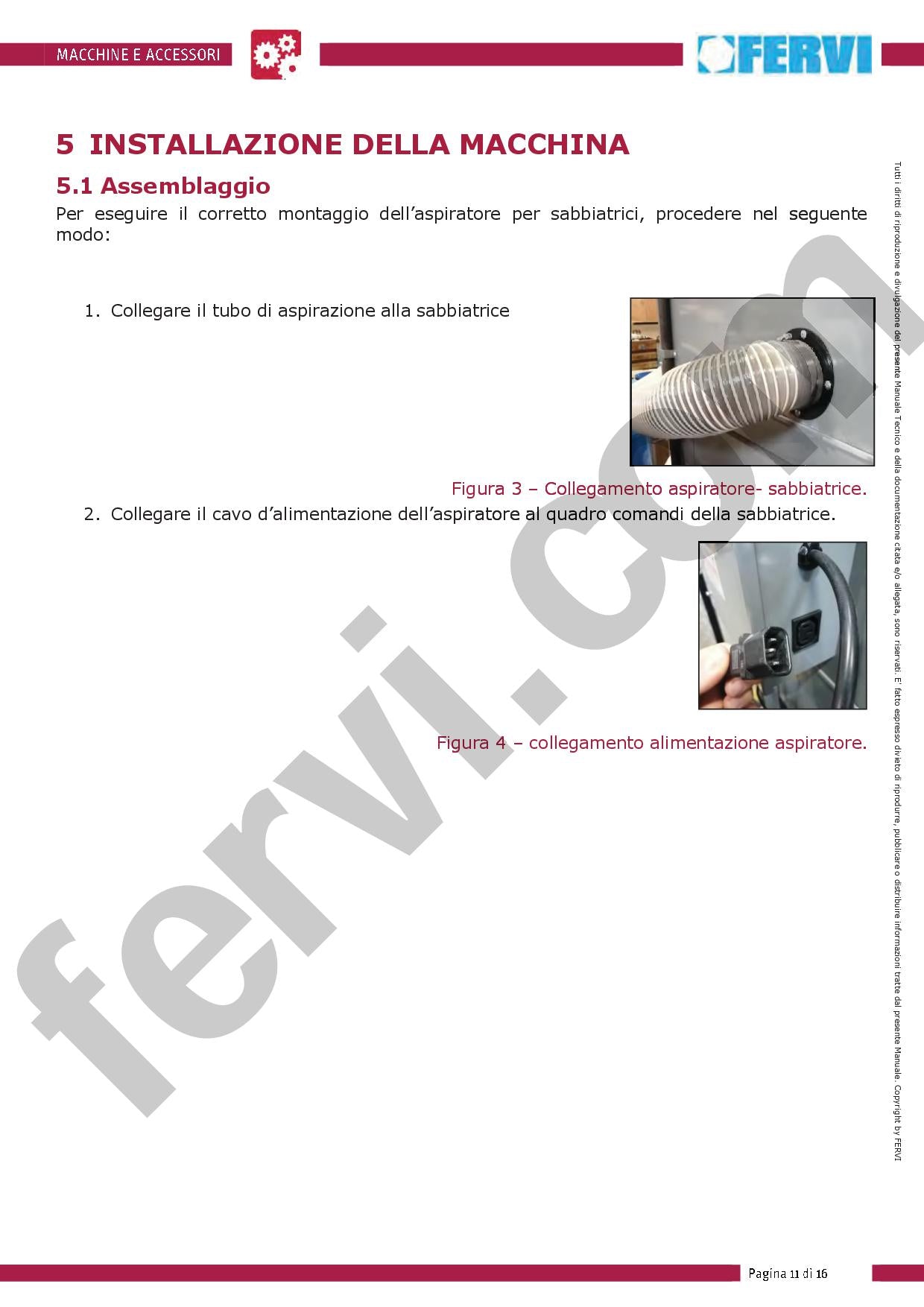 MACCHINE E ACCESSORI

FERVI

5 INSTALLAZIONE DELLA MACCHINA

5.1 Assemblaggio

Per eseguire il corretto montaggio dell'aspiratore per sabbiatrici, procedere nel seguente modo:

1. Collegare il tubo di aspirazione alla sabbiatrice

Figura 3 – Collegamento aspiratore- sabbiatrice.

2. Collegare il cavo d'alimentazione dell'aspiratore al quadro comandi della sabbiatrice.

Figura 4 – collegamento alimentazione aspiratore.

fervi.com

Tutti i diritti di riproduzione e divulgazione del presente Manuale Tecnico e della documentazione citata e/o allegata, sono riservati. E' fatto espresso divieto di riprodurre, pubblicare o distribuire informazioni tratte dal presente Manuale. Copyright by FERVI

Pagina 11 di 16