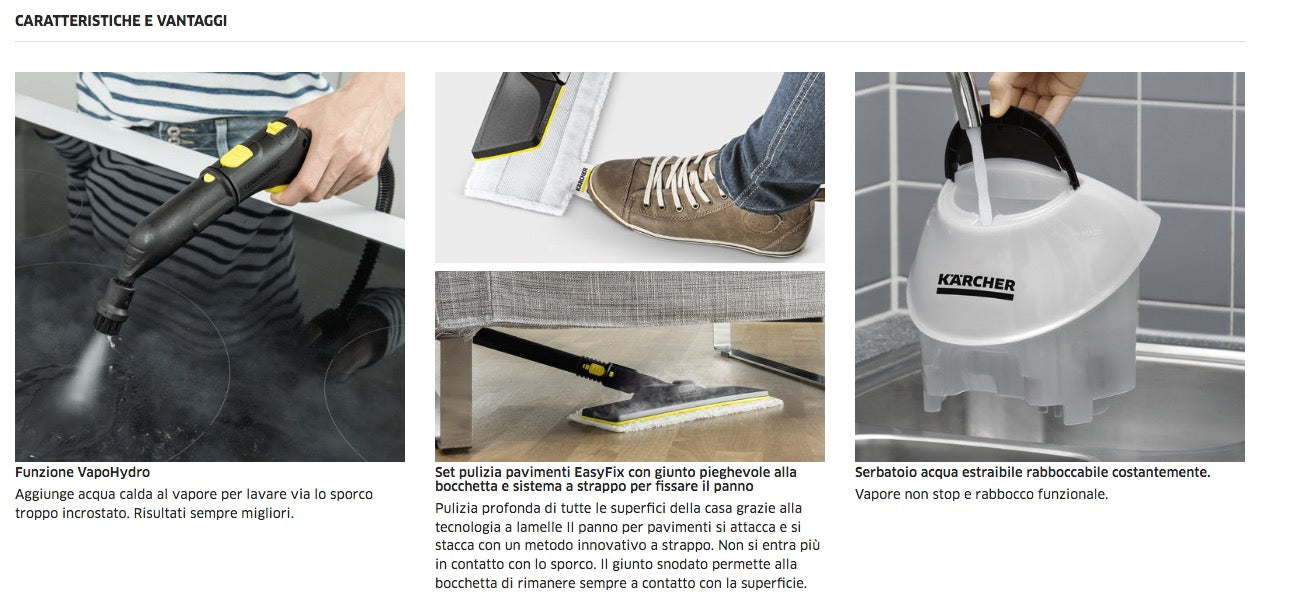 CARATTERISTICHE E VANTAGGI

Funzione VapoHydro

Aggiunge acqua calda al vapore per lavare via lo sporco troppo incrostato. Risultati sempre migliori.

KÄRCHER

Set pulizia pavimenti EasyFix con giunto pieghevole alla bocchetta e sistema a strappo per fissare il panno

Pulizia profonda di tutte le superfici della casa grazie alla tecnologia a lamelle Il panno per pavimenti si attacca e si stacca con un metodo innovativo a strappo. Non si entra più in contatto con lo sporco. Il giunto snodato permette alla bocchetta di rimanere sempre a contatto con la superficie.

KÄRCHER

Serbatoio acqua estraibile rabboccabile costantemente.

Vapore non stop e rabbocco funzionale.