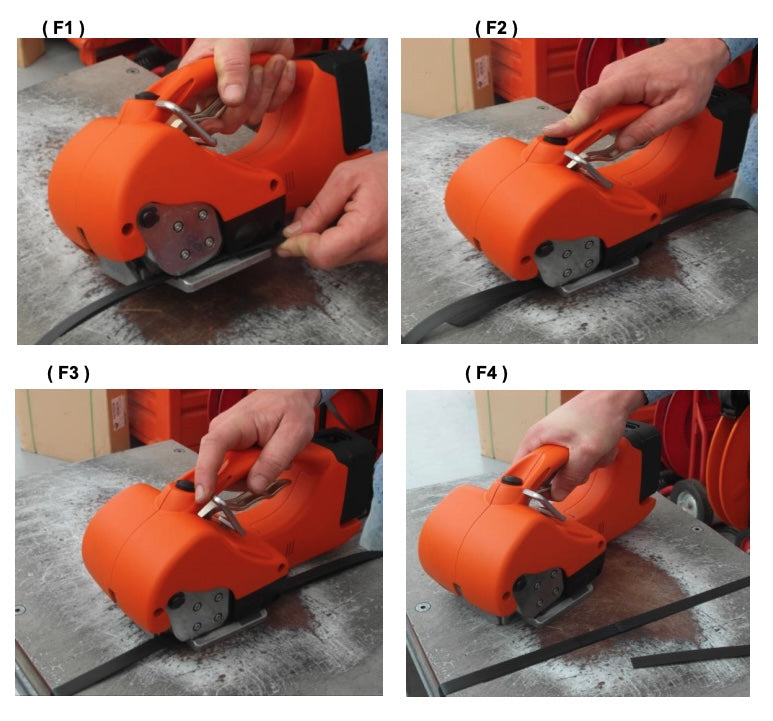 ( F1 )

( F2 )

( F3 )

( F4 )