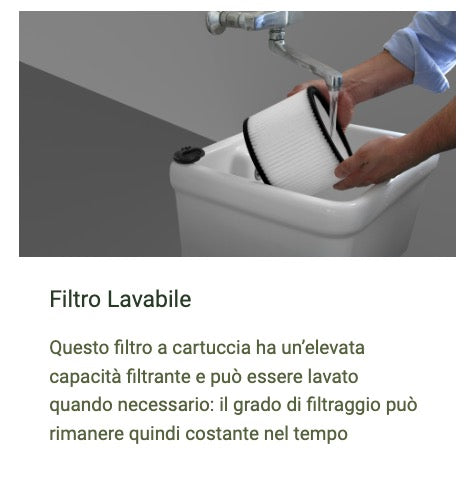 Filtro Lavabile

Questo filtro a cartuccia ha un’elevata capacità filtrante e può essere lavato quando necessario: il grado di filtraggio può rimanere quindi costante nel tempo