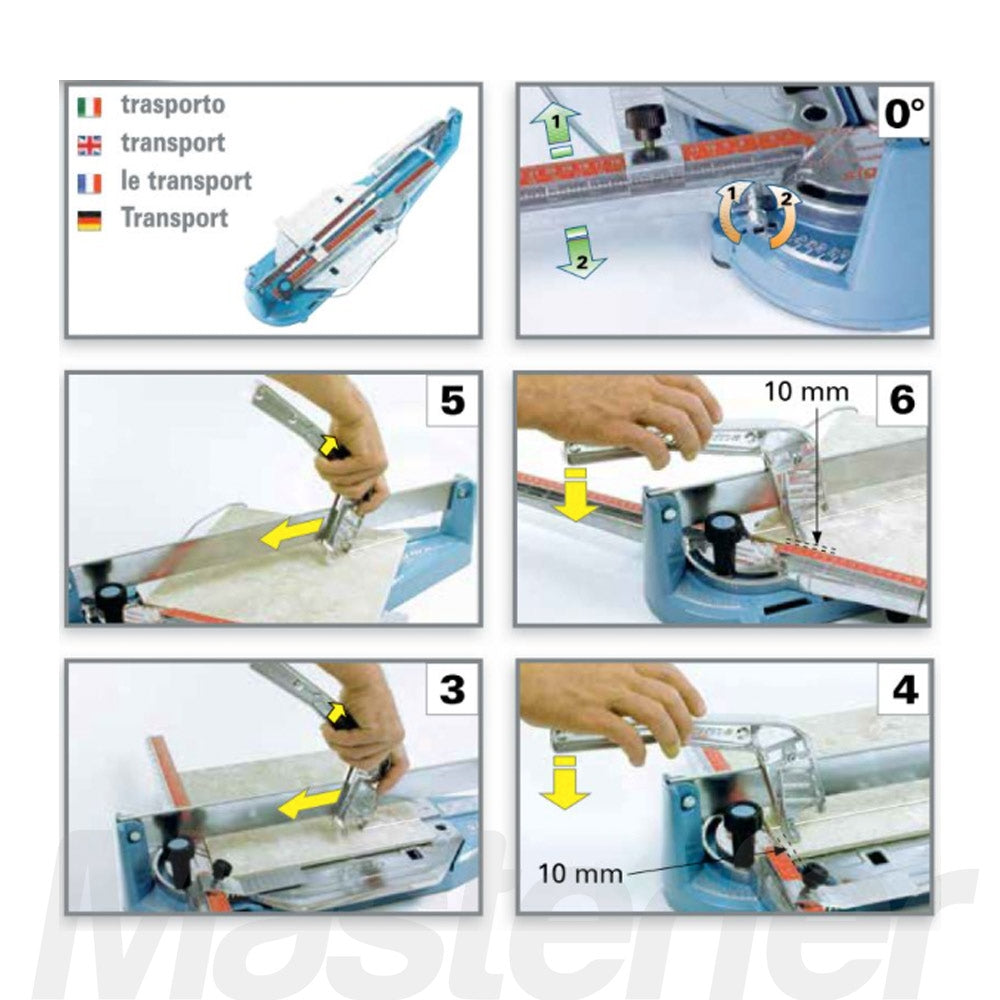 trasporto
transport
le transport
Transport

0°
1
2
1
2

5

10 mm
6

3

4
10 mm

Mastener