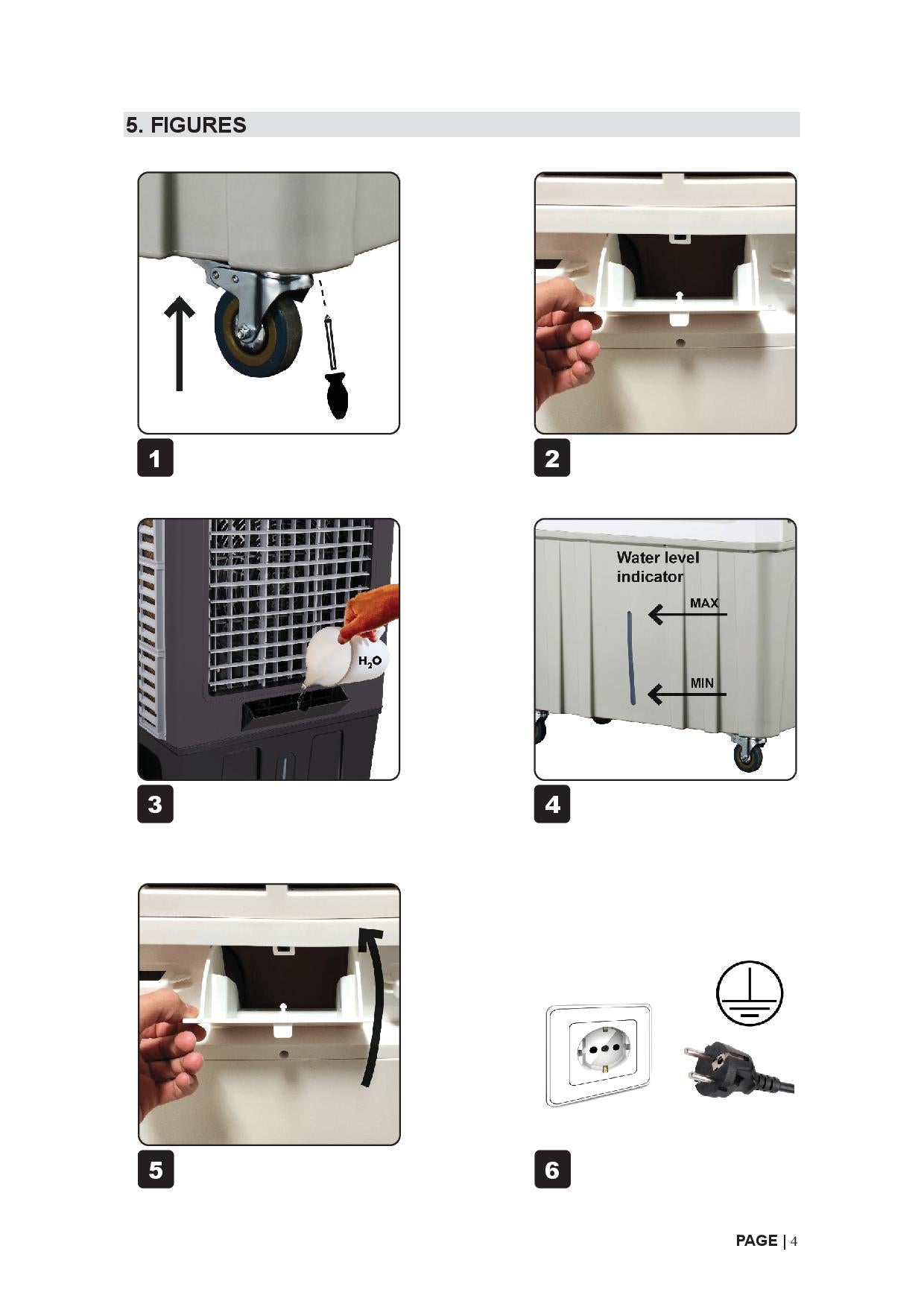 5. FIGURES

1

2

$H_2O$

3

Water level indicator

MAX

MIN

4

5

6

PAGE | 4