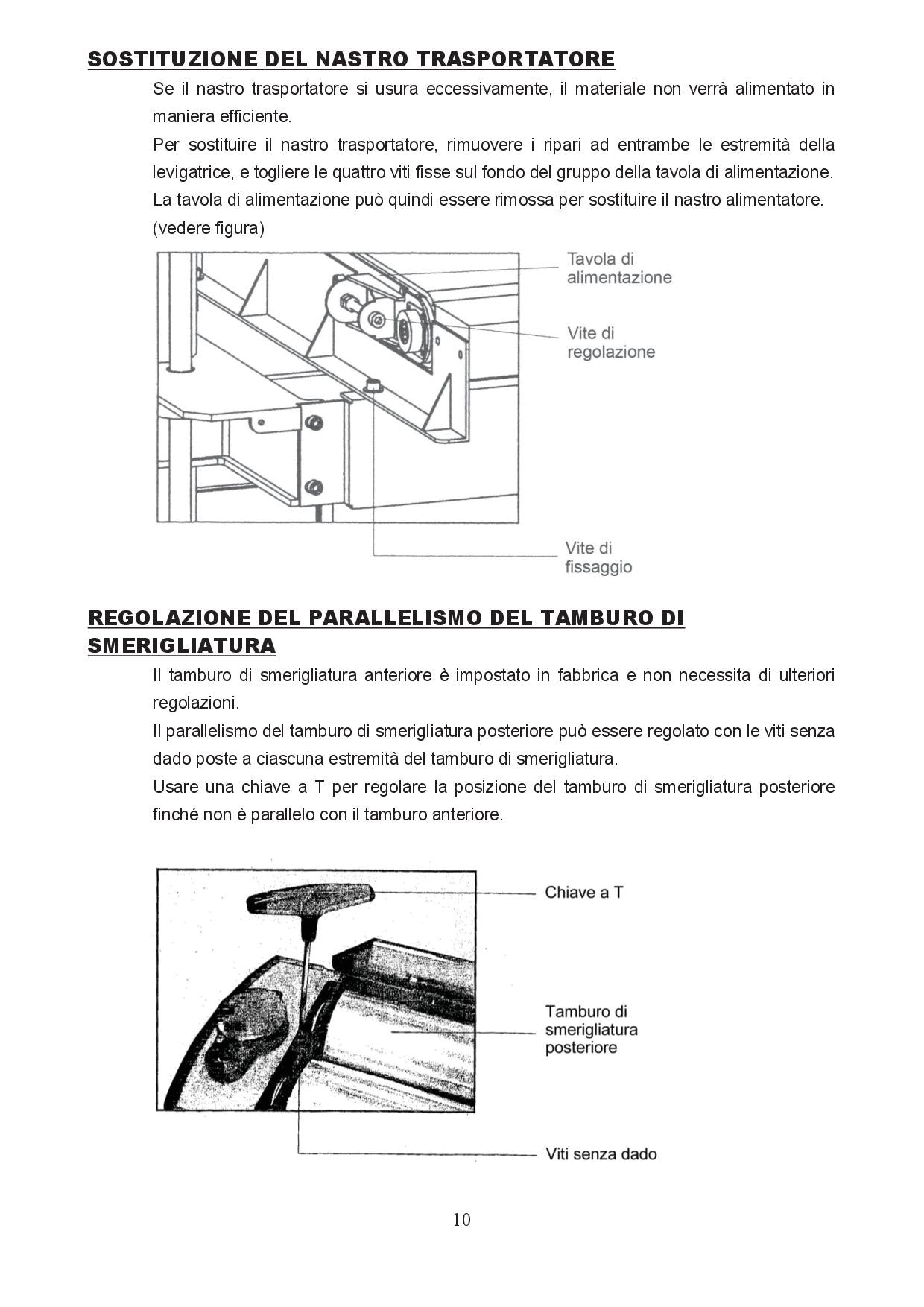 SOSTITUZIONE DEL NASTRO TRASPORTATORE

Se il nastro trasportatore si usura eccessivamente, il materiale non verrà alimentato in maniera efficiente.

Per sostituire il nastro trasportatore, rimuovere i ripari ad entrambe le estremità della levigatrice, e togliere le quattro viti fisse sul fondo del gruppo della tavola di alimentazione. La tavola di alimentazione può quindi essere rimossa per sostituire il nastro alimentatore. (vedere figura)

Tavola di alimentazione

Vite di regolazione

Vite di fissaggio

REGOLAZIONE DEL PARALLELISMO DEL TAMBURO DI SMERIGLIATURA

Il tamburo di smerigliatura anteriore è impostato in fabbrica e non necessita di ulteriori regolazioni.

Il parallelismo del tamburo di smerigliatura posteriore può essere regolato con le viti senza dado poste a ciascuna estremità del tamburo di smerigliatura.

Usare una chiave a T per regolare la posizione del tamburo di smerigliatura posteriore finché non è parallelo con il tamburo anteriore.

Chiave a T

Tamburo di smerigliatura posteriore

Viti senza dado

10