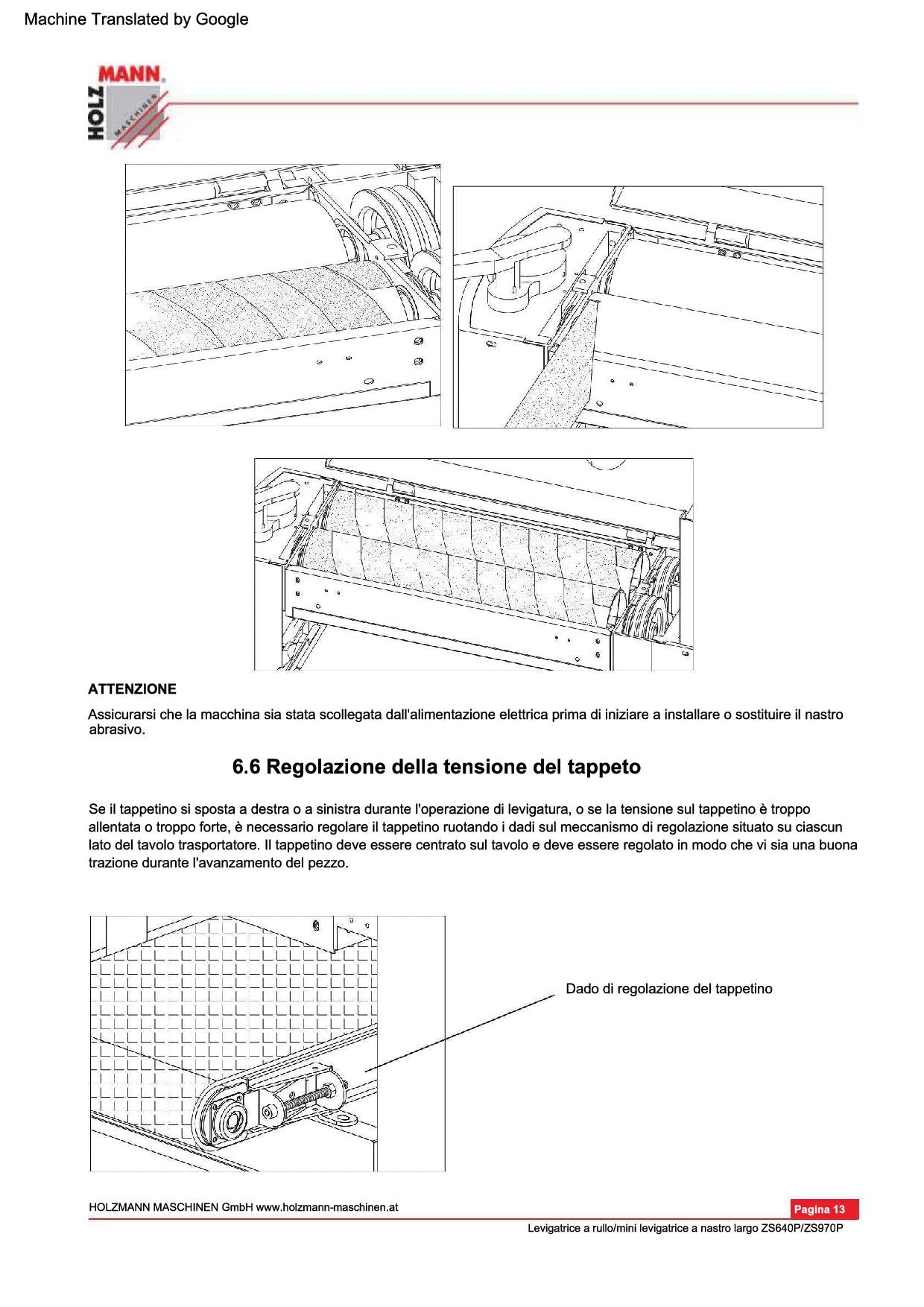 Machine Translated by Google

HOLZ MANN MASCHINEN

ATTENZIONE

Assicurarsi che la macchina sia stata scollegata dall'alimentazione elettrica prima di iniziare a installare o sostituire il nastro abrasivo.

6.6 Regolazione della tensione del tappeto

Se il tappetino si sposta a destra o a sinistra durante l'operazione di levigatura, o se la tensione sul tappetino è troppo allentata o troppo forte, è necessario regolare il tappetino ruotando i dadi sul meccanismo di regolazione situato su ciascun lato del tavolo trasportatore. Il tappetino deve essere centrato sul tavolo e deve essere regolato in modo che vi sia una buona trazione durante l'avanzamento del pezzo.

Dado di regolazione del tappetino

HOLZMANN MASCHINEN GmbH www.holzmann-maschinen.at

Pagina 13

Levigatrice a rullo/mini levigatrice a nastro largo ZS640P/ZS970P